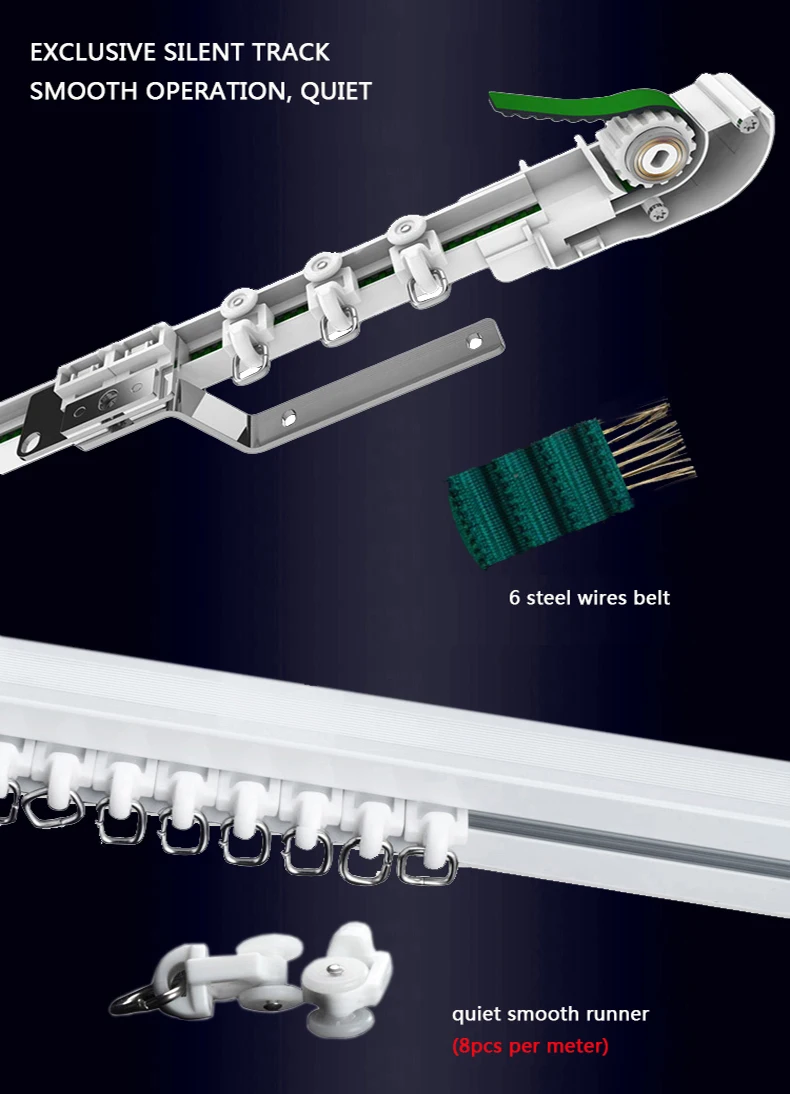 EXCLUSIVE SILENT TRACK
SMOOTH OPERATION, QUIET

6 steel wires belt

quiet smooth runner
(8pcs per meter)