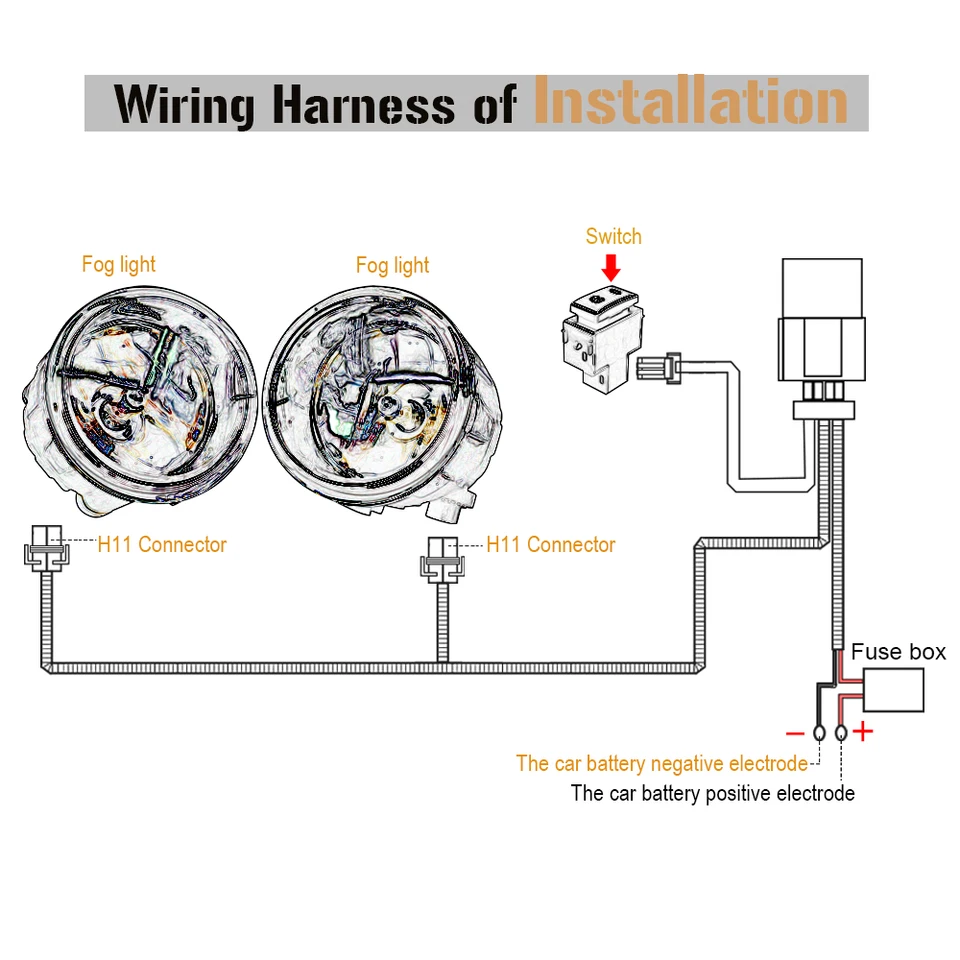 Wiring Harness of Installation

Fog light

Fog light

Switch

H11 Connector

H11 Connector

Fuse box

−

+

The car battery negative electrode

The car battery positive electrode