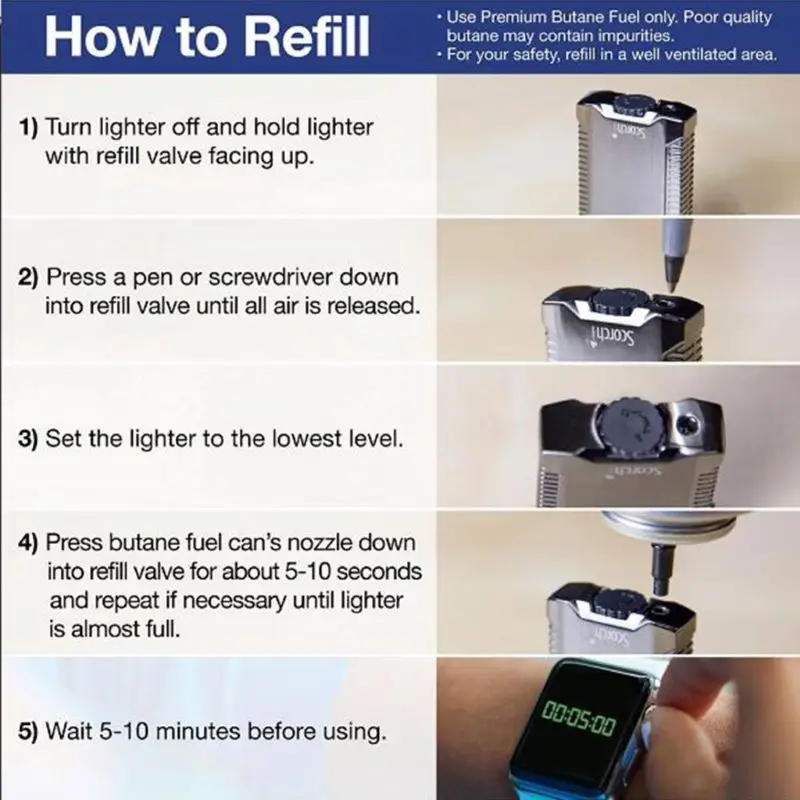 How to Refill

• Use Premium Butane Fuel only. Poor quality butane may contain impurities.
• For your safety, refill in a well ventilated area.

1) Turn lighter off and hold lighter with refill valve facing up.

Scorch

2) Press a pen or screwdriver down into refill valve until all air is released.

Scorch

3) Set the lighter to the lowest level.

Scorch

4) Press butane fuel can's nozzle down into refill valve for about 5-10 seconds and repeat if necessary until lighter is almost full.

Scorch

5) Wait 5-10 minutes before using.

00:05:00