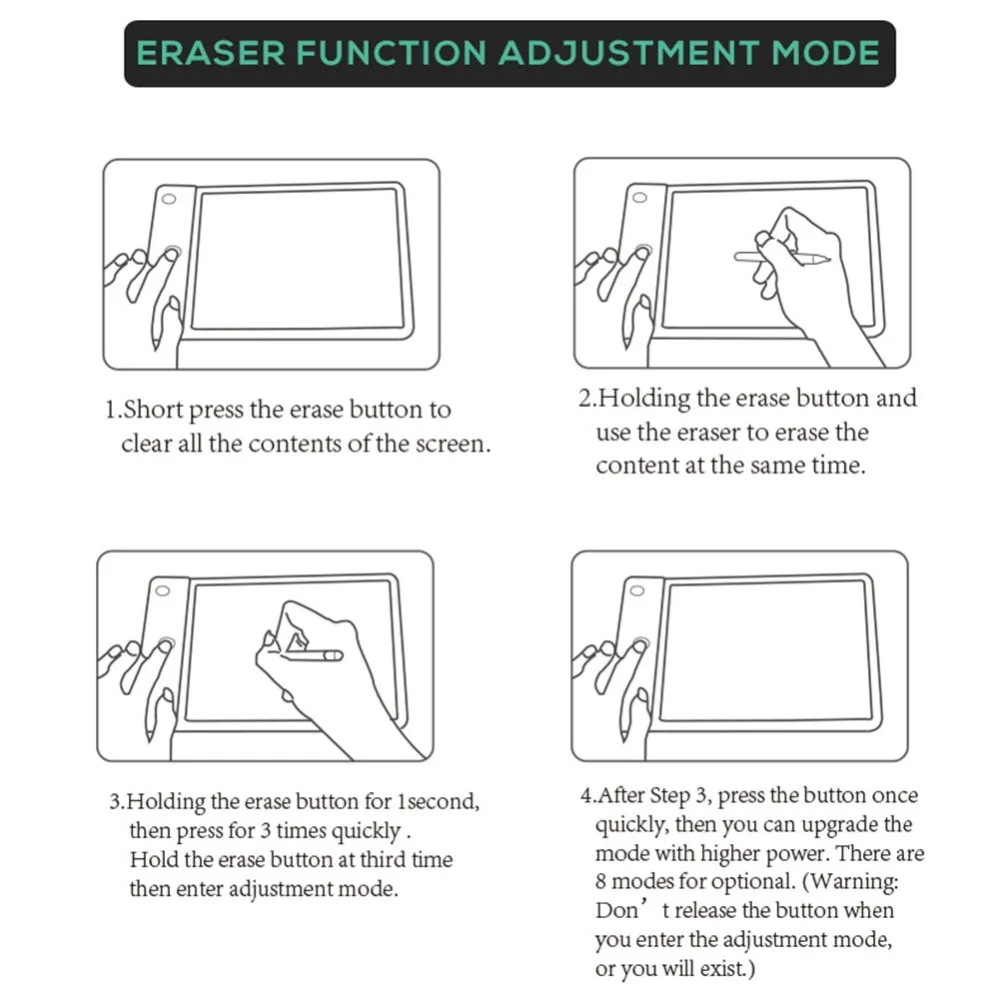 ERASER FUNCTION ADJUSTMENT MODE

1.Short press the erase button to clear all the contents of the screen.

2.Holding the erase button and use the eraser to erase the content at the same time.

3.Holding the erase button for 1second, then press for 3 times quickly . Hold the erase button at third time then enter adjustment mode.

4.After Step 3, press the button once quickly, then you can upgrade the mode with higher power. There are 8 modes for optional. (Warning: Don’t release the button when you enter the adjustment mode, or you will exist.)