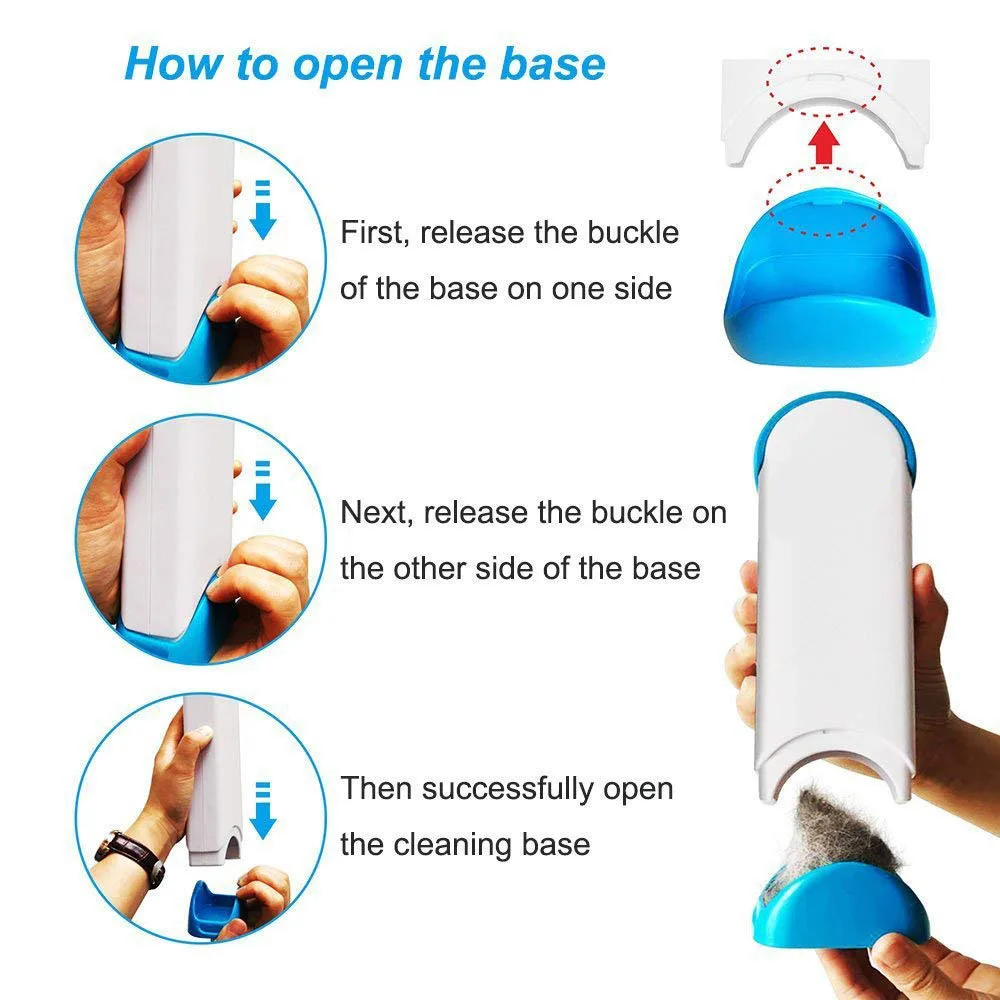 How to open the base

First, release the buckle of the base on one side

Next, release the buckle on the other side of the base

Then successfully open the cleaning base