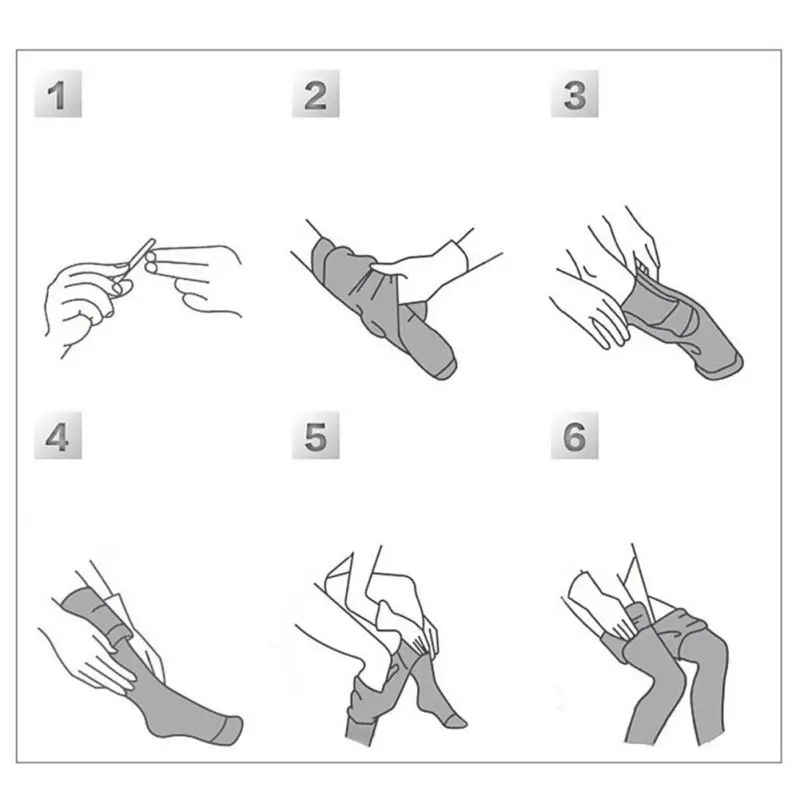 1

2

3

4

5

6