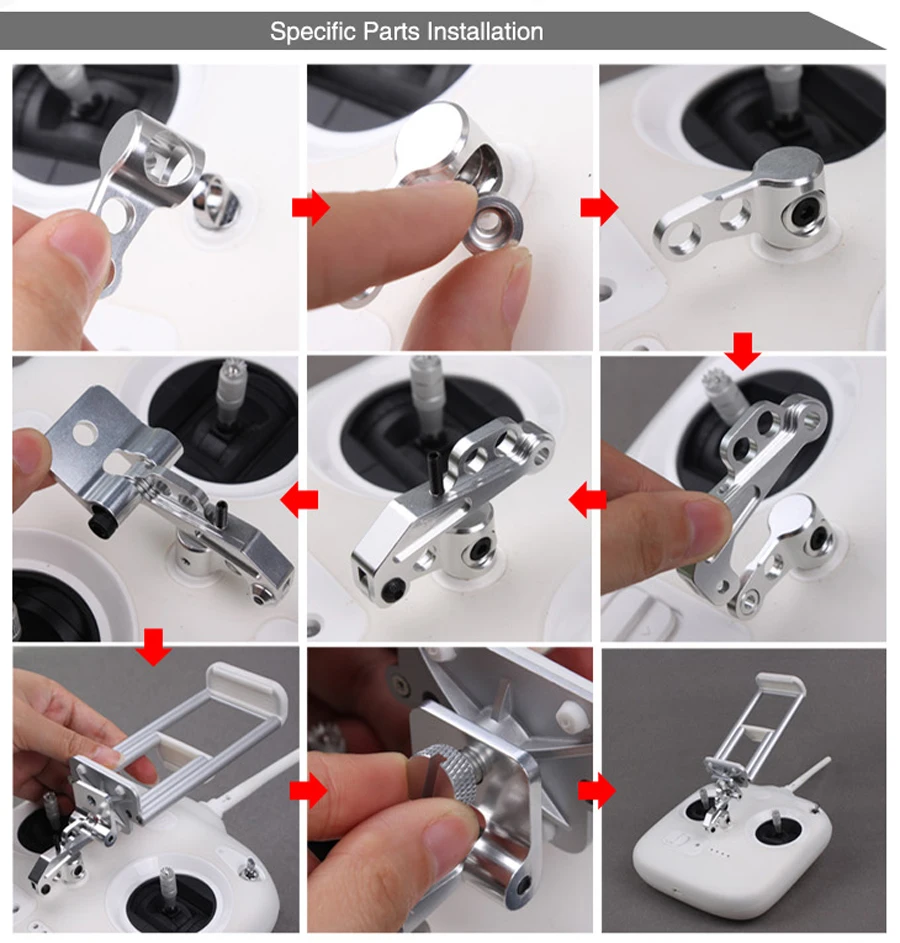 Specific Parts Installation