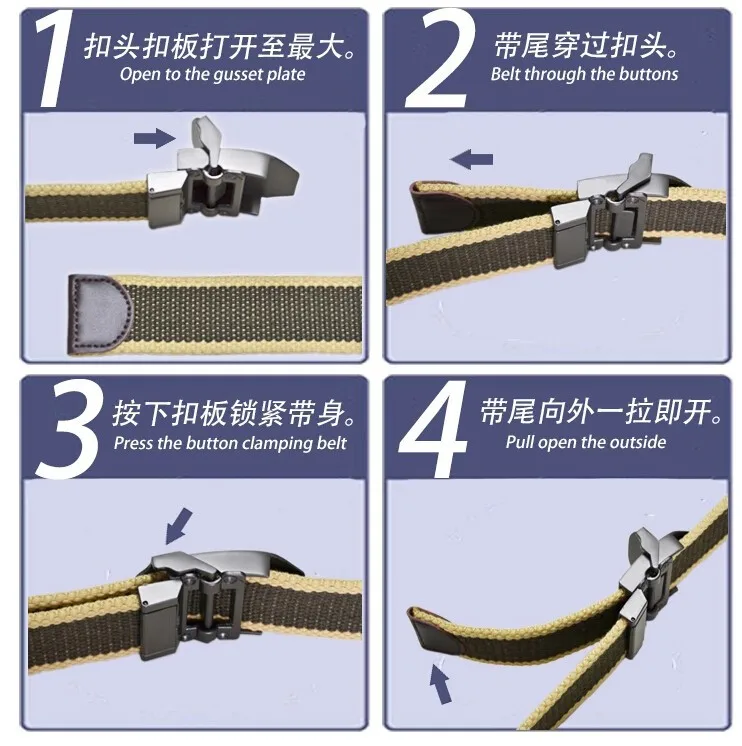 1 扣头扣板打开至最大。
Open to the gusset plate

2 带尾穿过扣头。
Belt through the buttons

3 按下扣板锁紧带身。
Press the button clamping belt

4 带尾向外一拉即开。
Pull open the outside