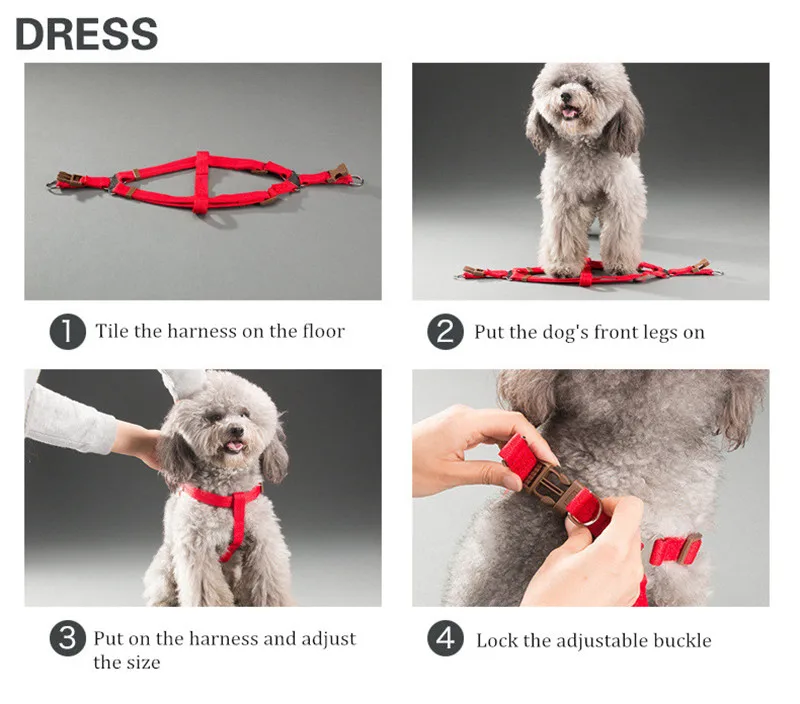 DRESS

1 Tile the harness on the floor

2 Put the dog's front legs on

3 Put on the harness and adjust the size

4 Lock the adjustable buckle