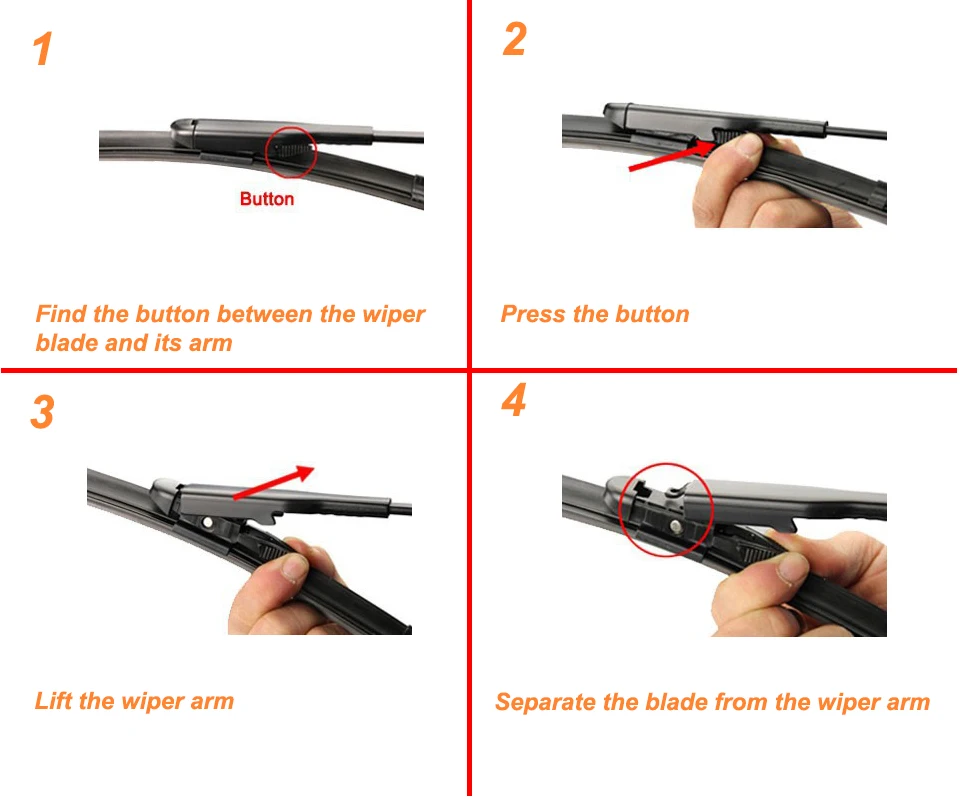 1

Button

Find the button between the wiper blade and its arm

2

Press the button

3

Lift the wiper arm

4

Separate the blade from the wiper arm