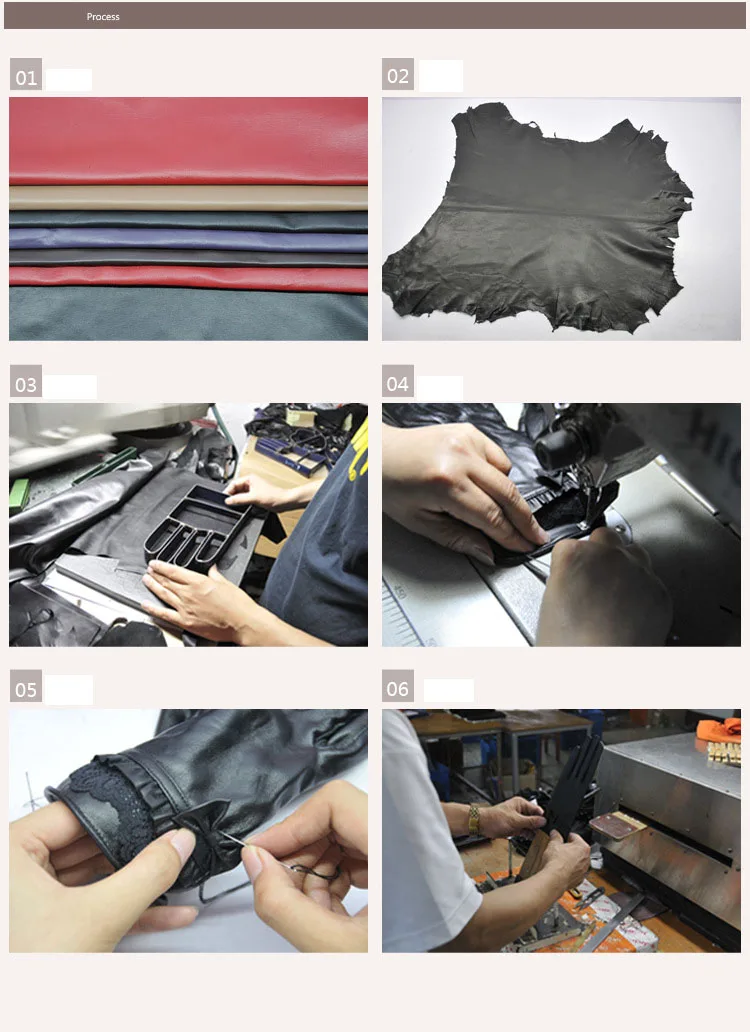 Process

01

02

03

04

05

06