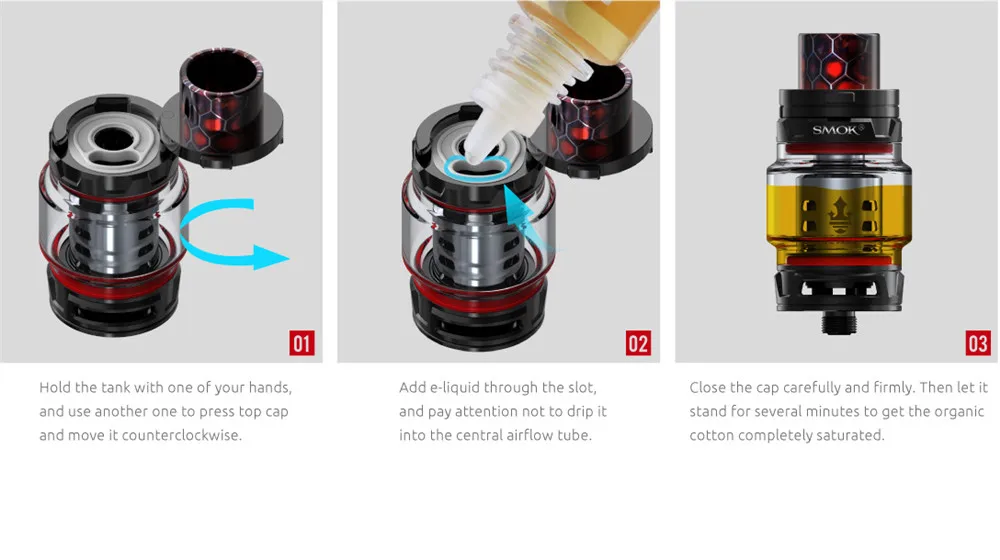 01

Hold the tank with one of your hands, and use another one to press top cap and move it counterclockwise.

02

Add e-liquid through the slot, and pay attention not to drip it into the central airflow tube.

SMOK

03

Close the cap carefully and firmly. Then let it stand for several minutes to get the organic cotton completely saturated.