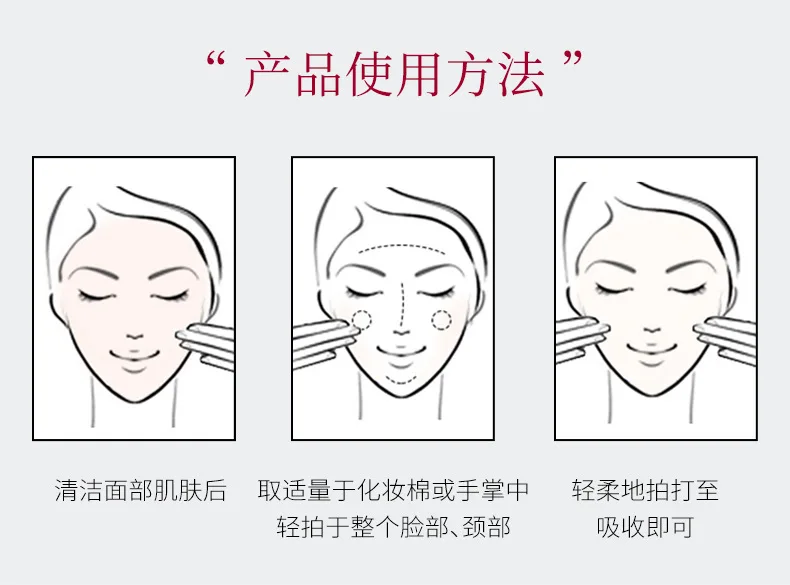 “ 产品使用方法 ”

清洁面部肌肤后

取适量于化妆棉或手掌中
轻拍于整个脸部、颈部

轻柔地拍打至
吸收即可