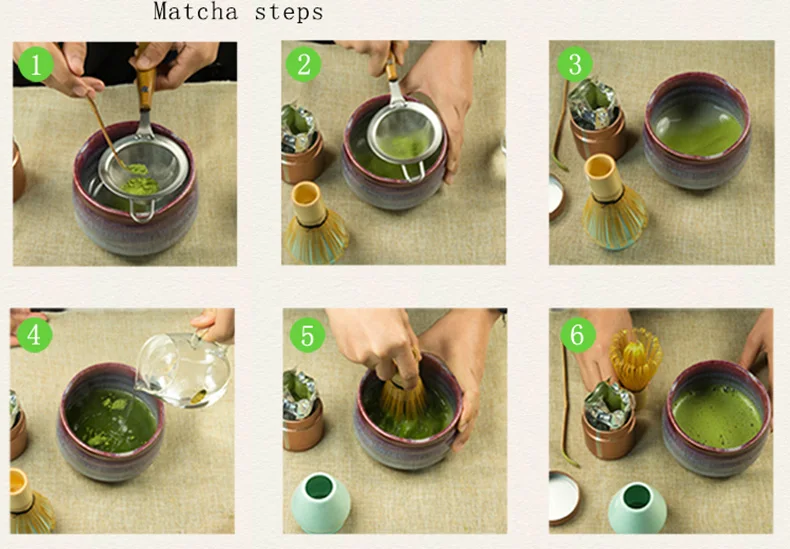 Matcha steps

1

2

3

4

5

6