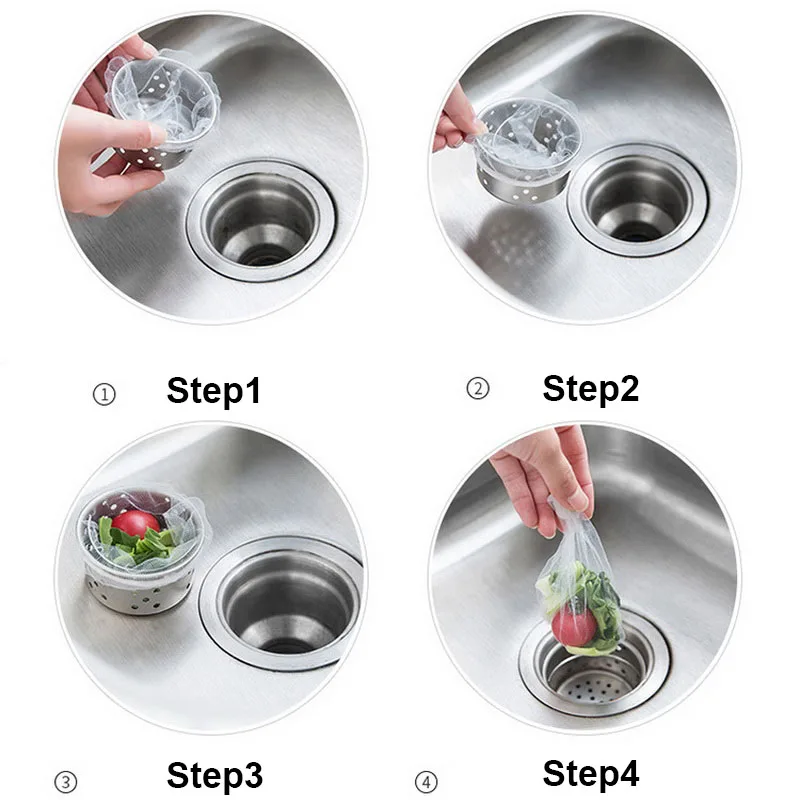 ① Step1

② Step2

③ Step3

④ Step4