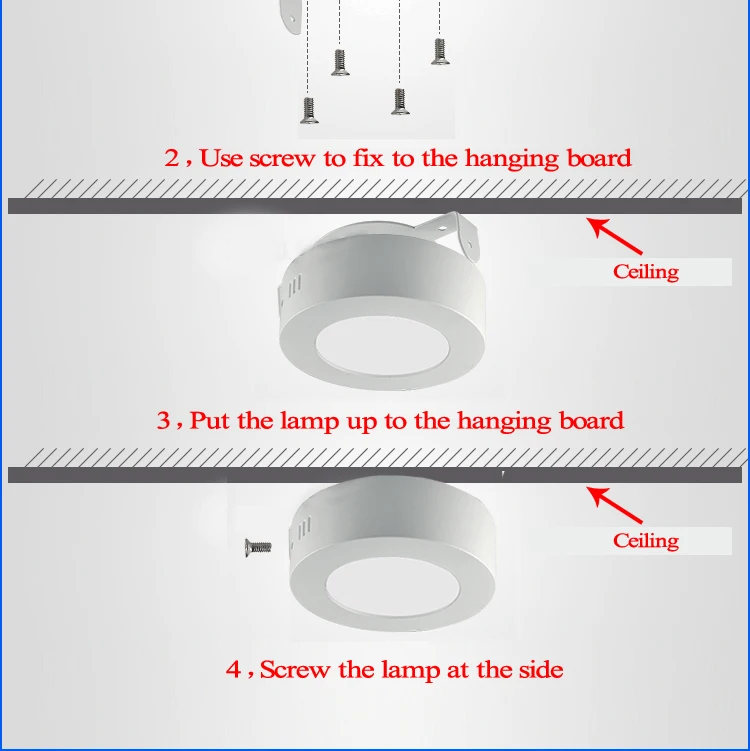 2 , Use screw to fix to the hanging board

Ceiling

3 , Put the lamp up to the hanging board

Ceiling

4 , Screw the lamp at the side