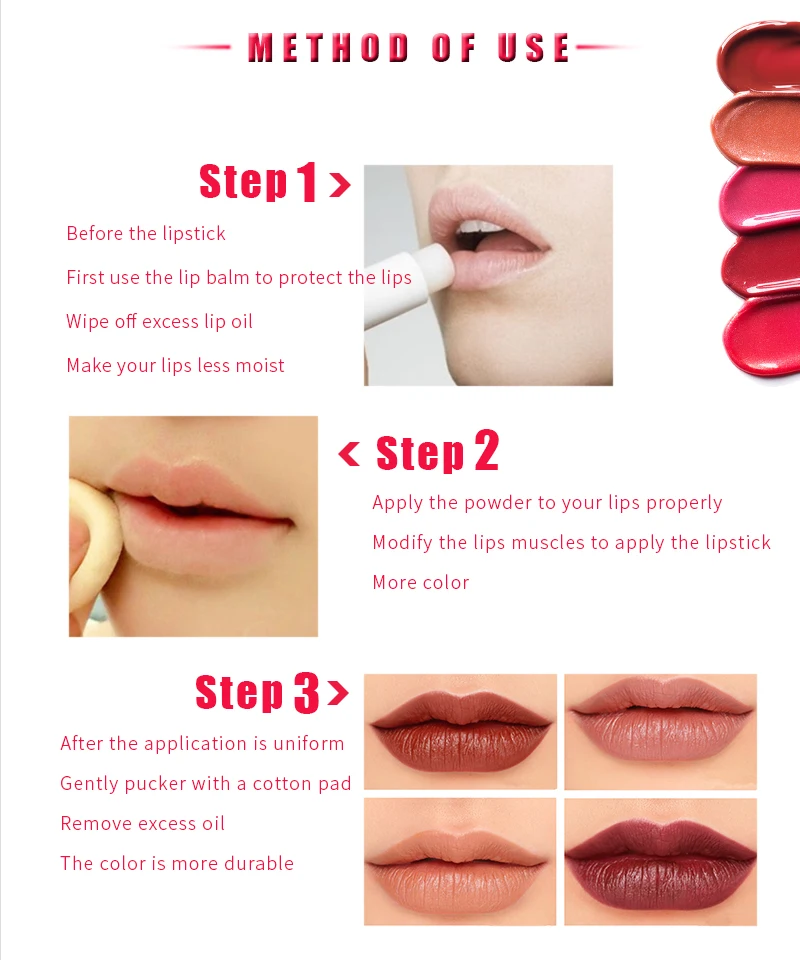 METHOD OF USE

Step 1 >

Before the lipstick

First use the lip balm to protect the lips

Wipe off excess lip oil

Make your lips less moist

< Step 2

Apply the powder to your lips properly

Modify the lips muscles to apply the lipstick

More color

Step 3 >

After the application is uniform

Gently pucker with a cotton pad

Remove excess oil

The color is more durable