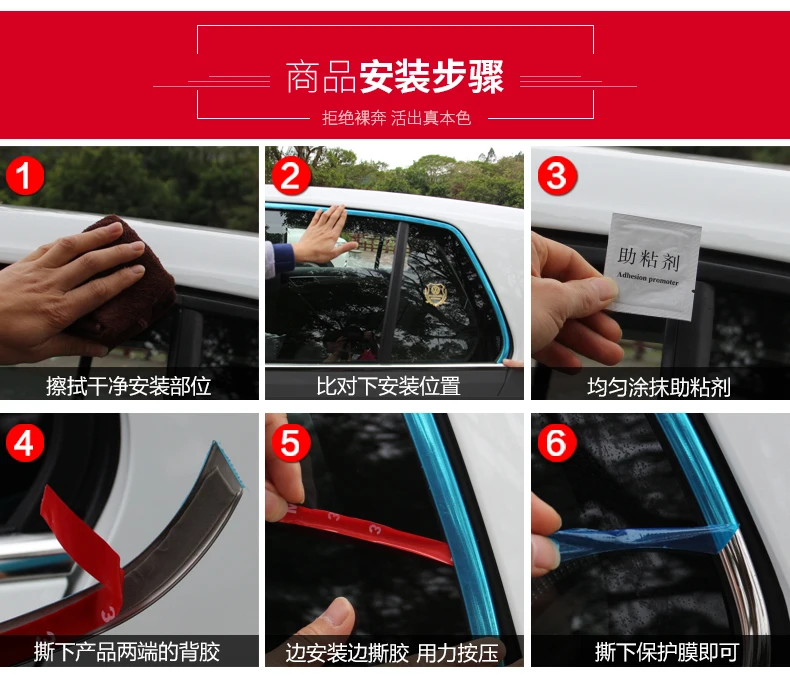 商品安装步骤
拒绝裸奔 活出真本色

1
擦拭干净安装部位

2
比对下安装位置

3
助粘剂
Adhesion promoter
均匀涂抹助粘剂

4
3
撕下产品两端的背胶

5
3 3
边安装边撕胶 用力按压

6
撕下保护膜即可