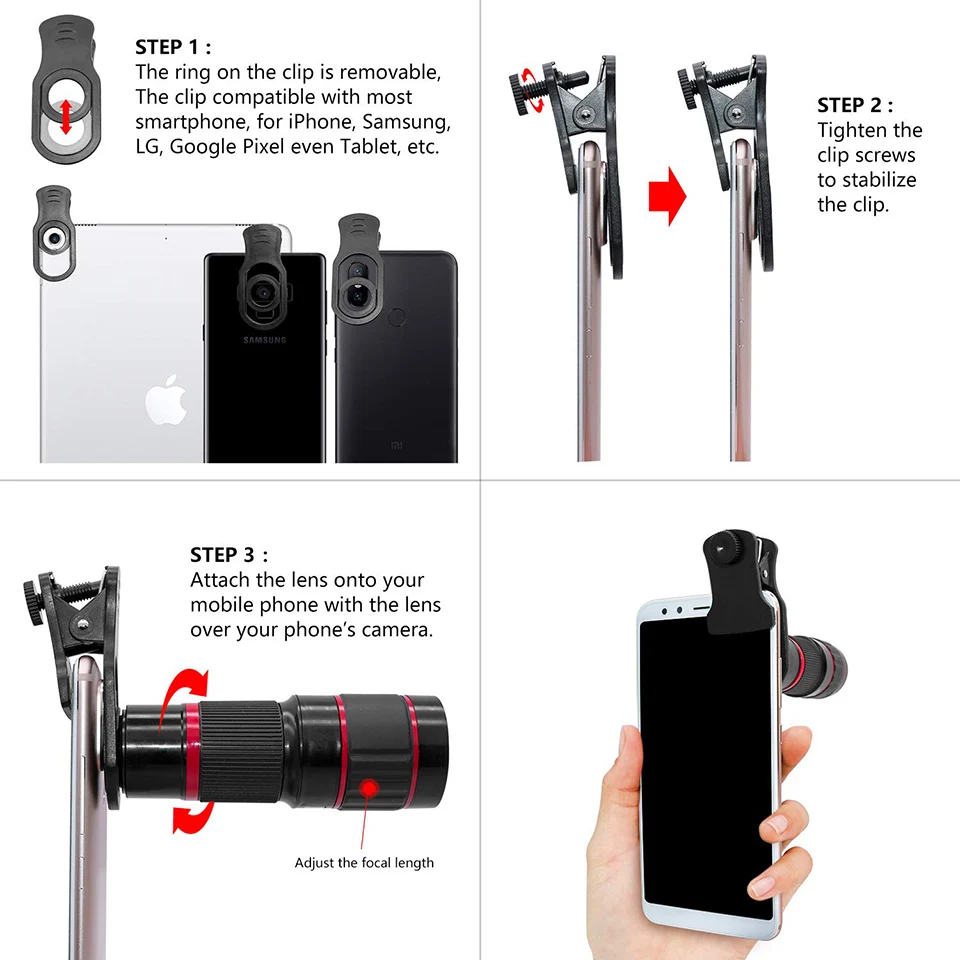 STEP 1 :
The ring on the clip is removable, The clip compatible with most smartphone, for iPhone, Samsung, LG, Google Pixel even Tablet, etc.

SAMSUNG

mi

STEP 2 :
Tighten the clip screws to stabilize the clip.

STEP 3 :
Attach the lens onto your mobile phone with the lens over your phone's camera.

Adjust the focal length