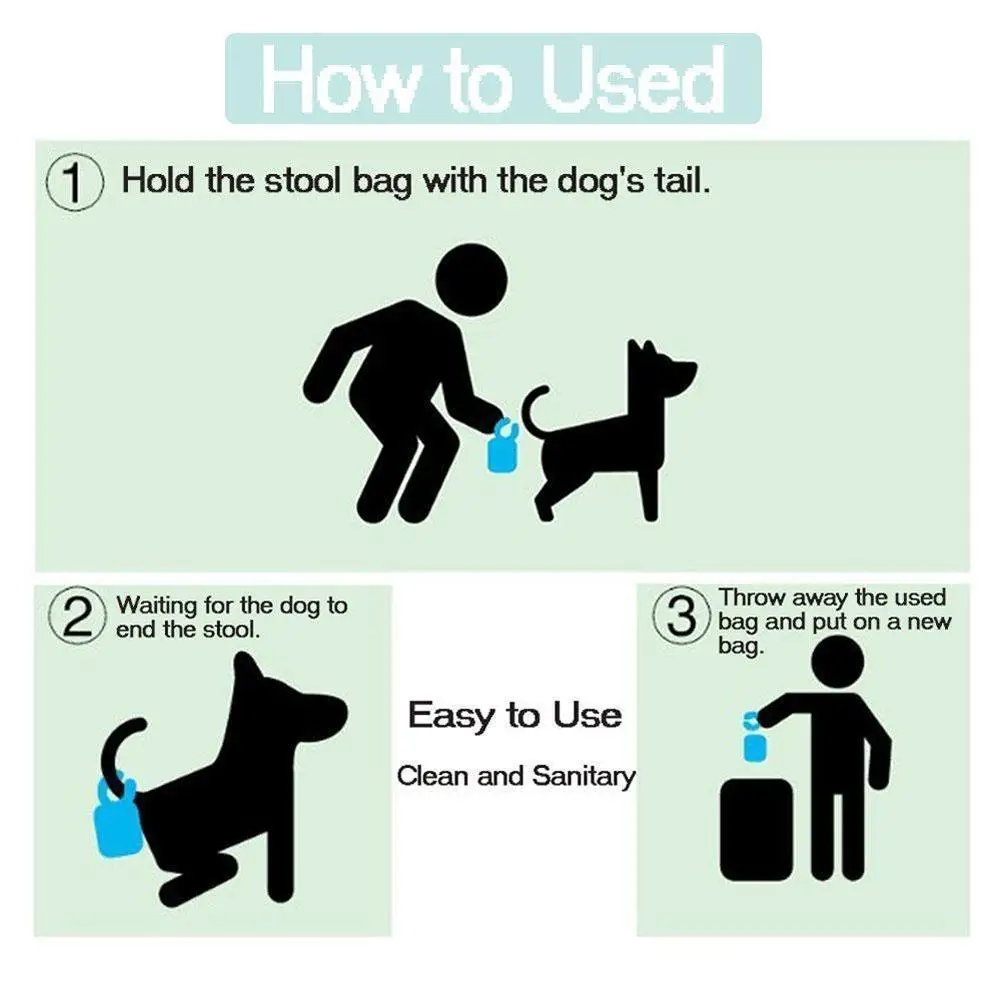 How to Used

① Hold the stool bag with the dog's tail.

② Waiting for the dog to end the stool.

Easy to Use

Clean and Sanitary

③ Throw away the used bag and put on a new bag.