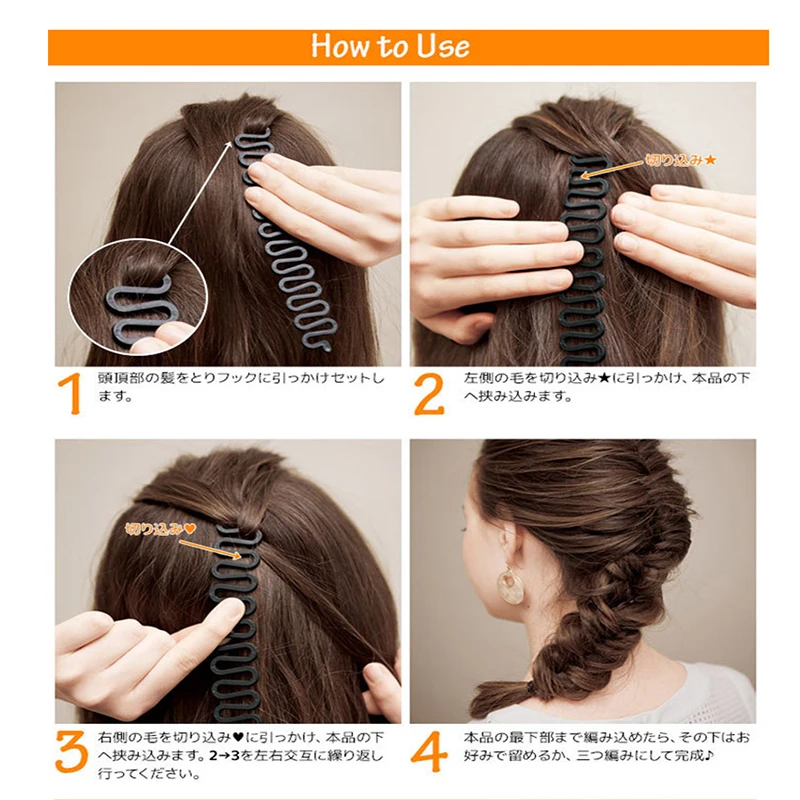 How to Use

切り込み★

1 頭頂部の髪をとりフックに引っかけセットします。

2 左側の毛を切り込み★に引っかけ、本品の下へ挟み込みます。

切り込み♥

3 右側の毛を切り込み♥に引っかけ、本品の下へ挟み込みます。2→3を左右交互に繰り返し行ってください。

4 本品の最下部まで編み込めたら、その下はお好みで留めるか、三つ編みにして完成♪