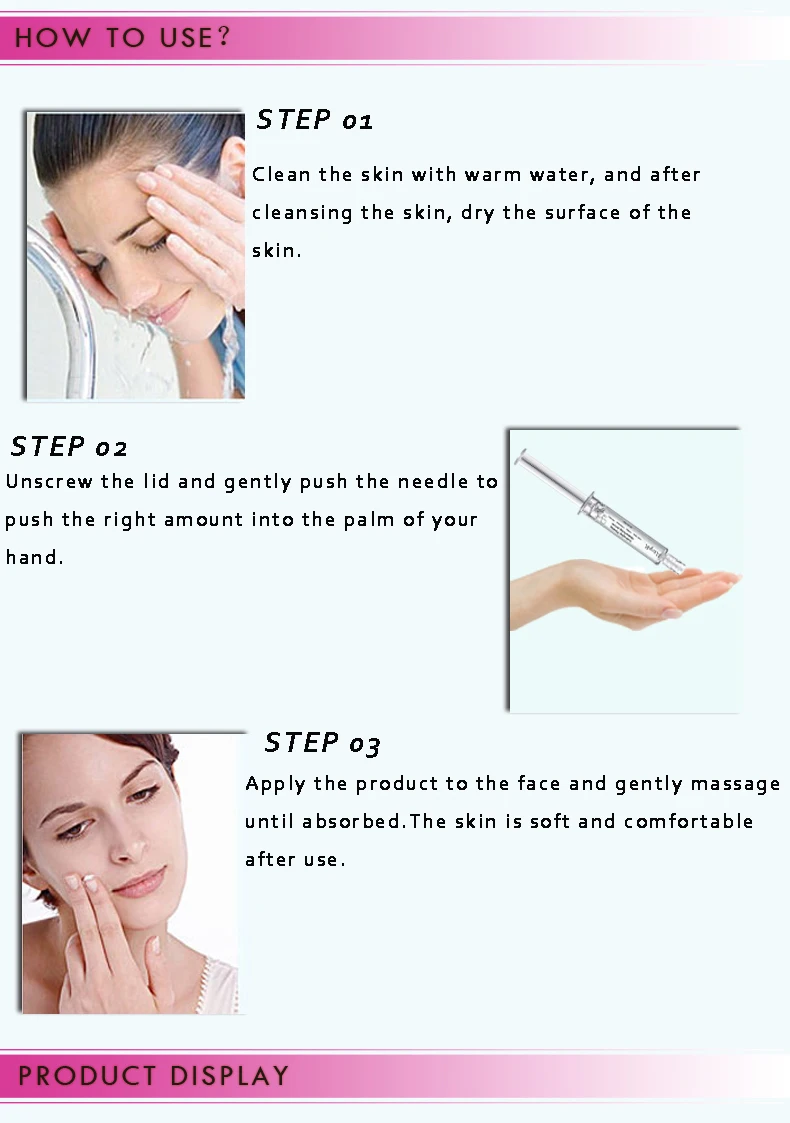 HOW TO USE?

STEP 01
Clean the skin with warm water, and after cleansing the skin, dry the surface of the skin.

STEP 02
Unscrew the lid and gently push the needle to push the right amount into the palm of your hand.

STEP 03
Apply the product to the face and gently massage until absorbed.The skin is soft and comfortable after use.

PRODUCT DISPLAY