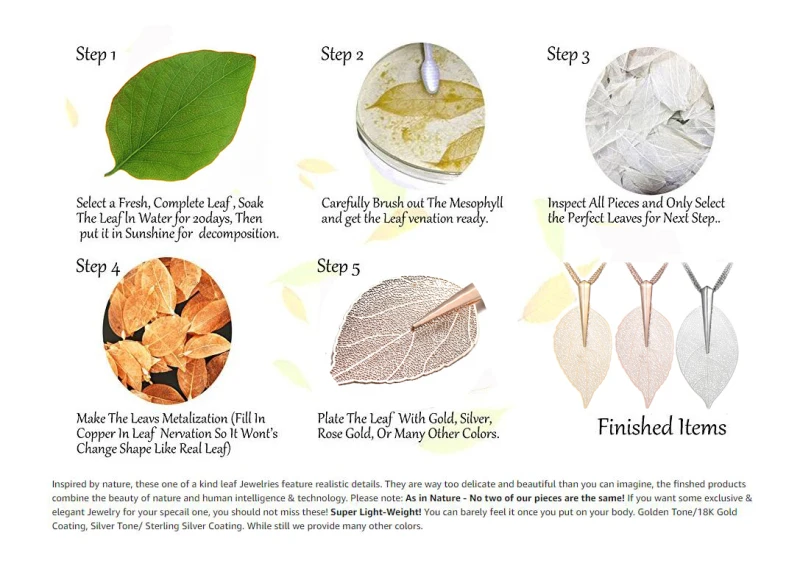 Step 1

Select a Fresh, Complete Leaf , Soak The Leaf In Water for 20days, Then put it in Sunshine for decomposition.

Step 2

Carefully Brush out The Mesophyll and get the Leaf venation ready.

Step 3

Inspect All Pieces and Only Select the Perfect Leaves for Next Step..

Step 4

Make The Leavs Metalization (Fill In Copper In Leaf Nervation So It Wont's Change Shape Like Real Leaf)

Step 5

Plate The Leaf With Gold, Silver, Rose Gold, Or Many Other Colors.

Finished Items

Inspired by nature, these one of a kind leaf Jewelries feature realistic details. They are way too delicate and beautiful than you can imagine, the finshed products combine the beauty of nature and human intelligence & technology. Please note: As in Nature - No two of our pieces are the same! If you want some exclusive & elegant Jewelry for your specail one, you should not miss these! Super Light-Weight! You can barely feel it once you put on your body. Golden Tone/18K Gold Coating, Silver Tone/ Sterling Silver Coating. While still we provide many other colors.