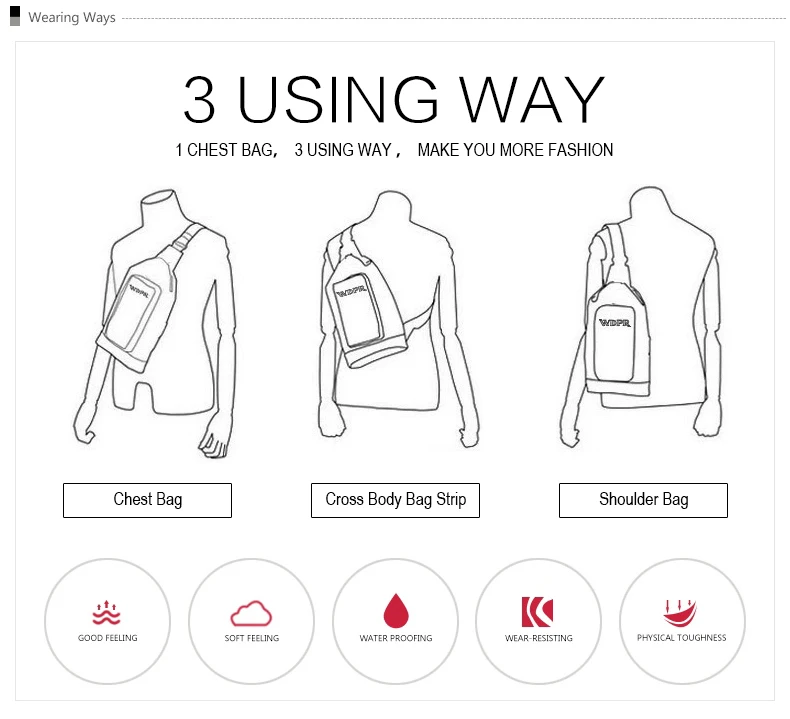 Wearing Ways

3 USING WAY

1 CHEST BAG， 3 USING WAY， MAKE YOU MORE FASHION

WDPR

WDPR

WDPR

Chest Bag

Cross Body Bag Strip

Shoulder Bag

GOOD FEELING

SOFT FEELING

WATER PROOFING

WEAR-RESISTING

PHYSICAL TOUGHNESS