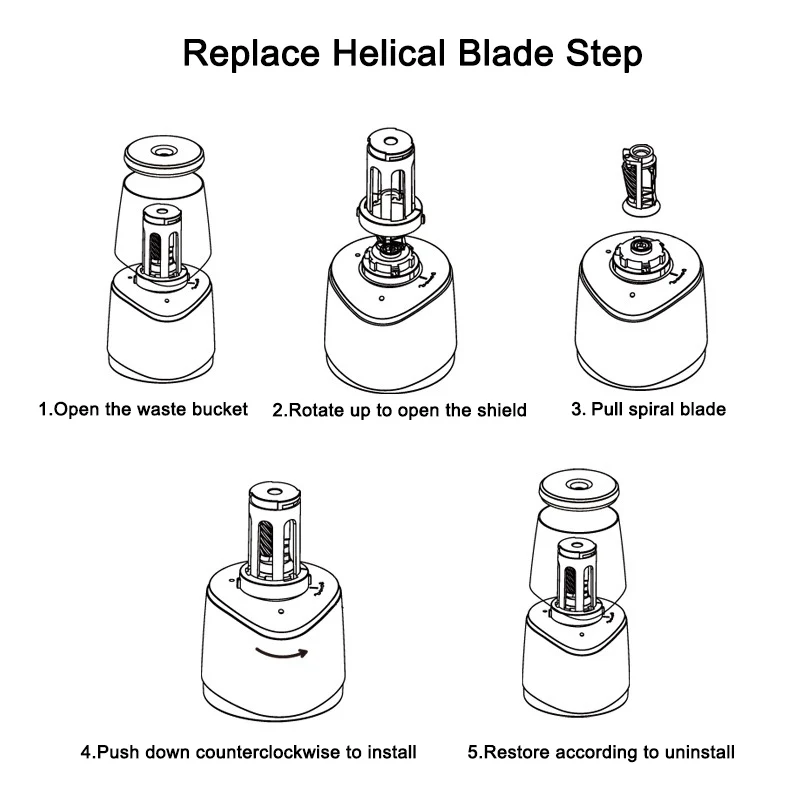 Replace Helical Blade Step

1.Open the waste bucket

2.Rotate up to open the shield

3. Pull spiral blade

4.Push down counterclockwise to install

5.Restore according to uninstall