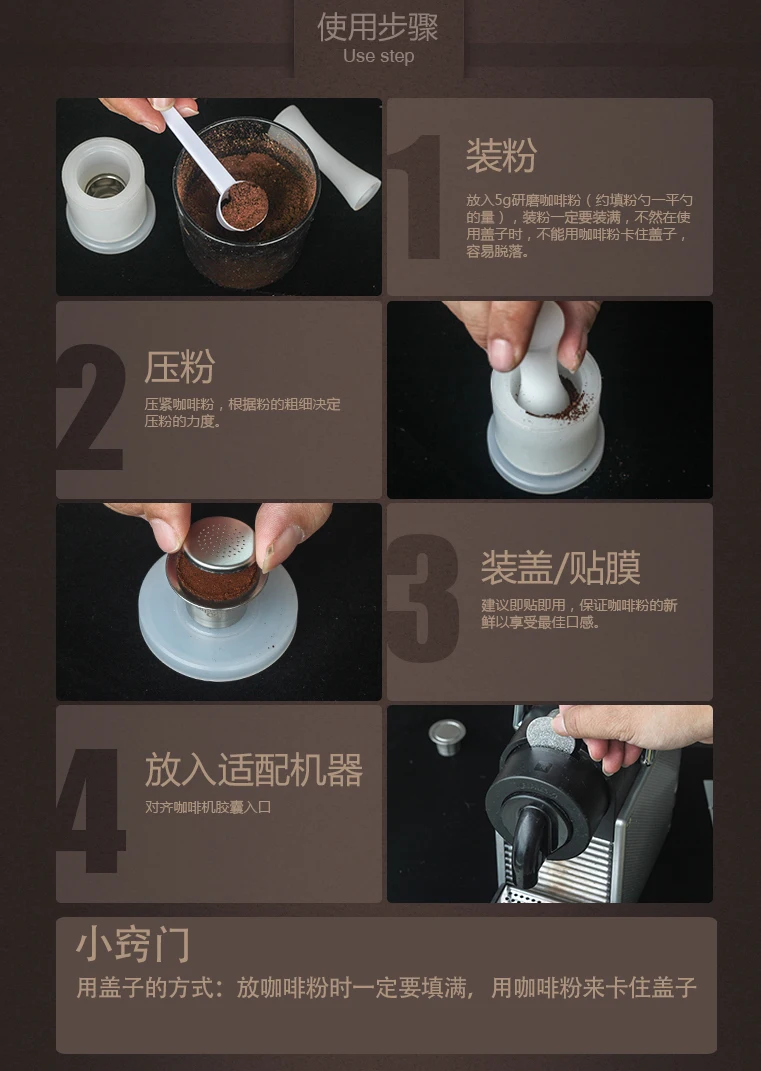 使用步骤
Use step

1
装粉
放入5g研磨咖啡粉（约填粉勺一平勺的量），装粉一定要装满，不然在使用盖子时，不能用咖啡粉卡住盖子，容易脱落。

2
压粉
压紧咖啡粉，根据粉的粗细决定压粉的力度。

3
装盖/贴膜
建议即贴即用，保证咖啡粉的新鲜以享受最佳口感。

4
放入适配机器
对齐咖啡机胶囊入口

小窍门
用盖子的方式：放咖啡粉时一定要填满，用咖啡粉来卡住盖子