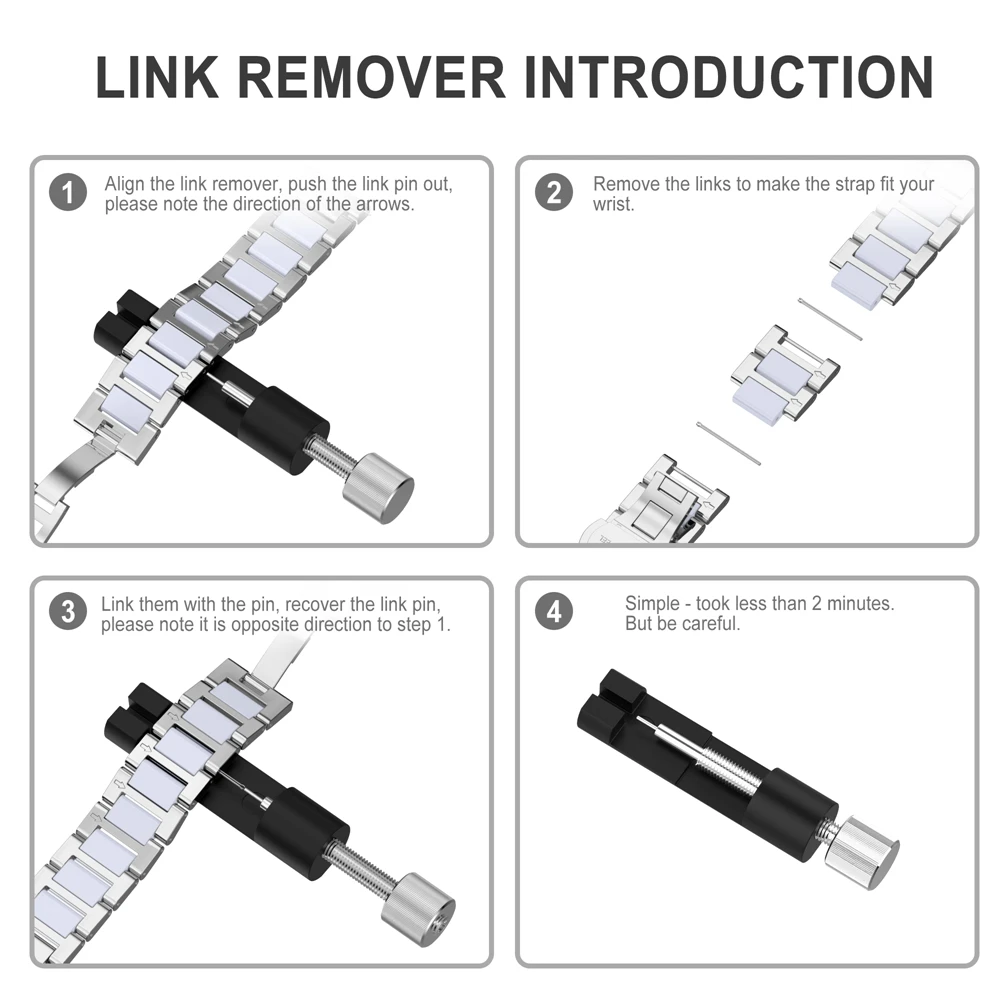 LINK REMOVER INTRODUCTION

1 Align the link remover, push the link pin out, please note the direction of the arrows.

2 Remove the links to make the strap fit your wrist.

3 Link them with the pin, recover the link pin, please note it is opposite direction to step 1.

4 Simple - took less than 2 minutes. But be careful.