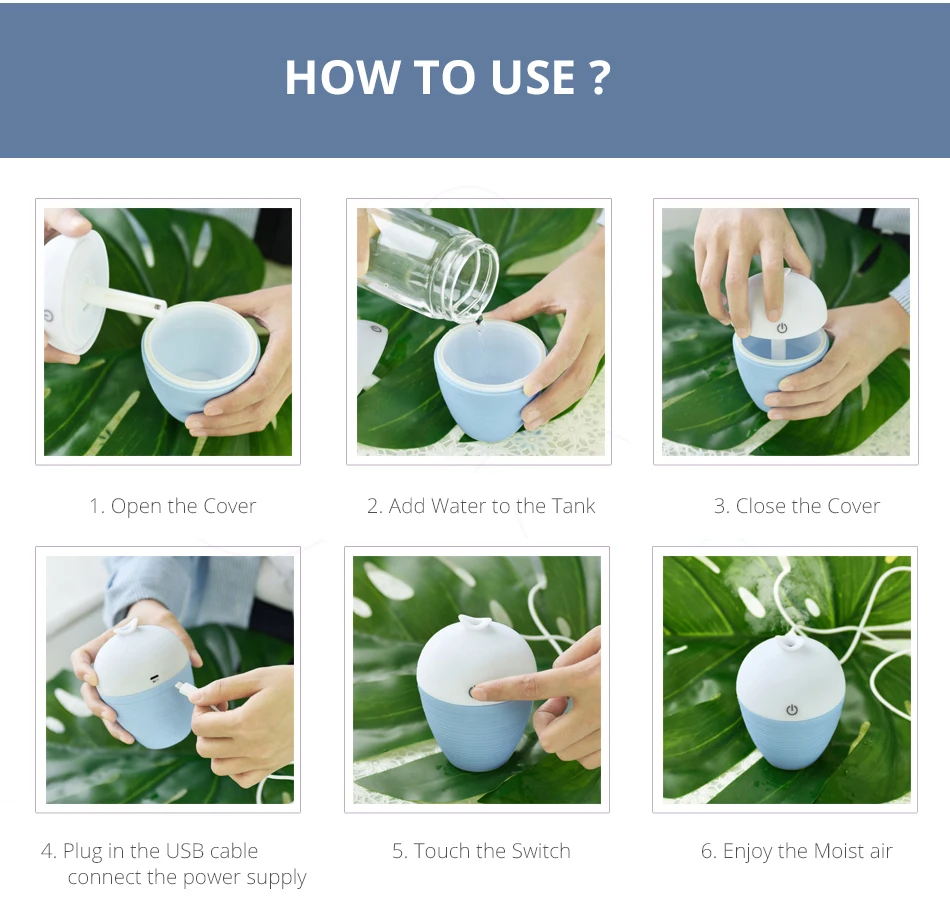 HOW TO USE ?

1. Open the Cover

2. Add Water to the Tank

3. Close the Cover

4. Plug in the USB cable connect the power supply

5. Touch the Switch

6. Enjoy the Moist air