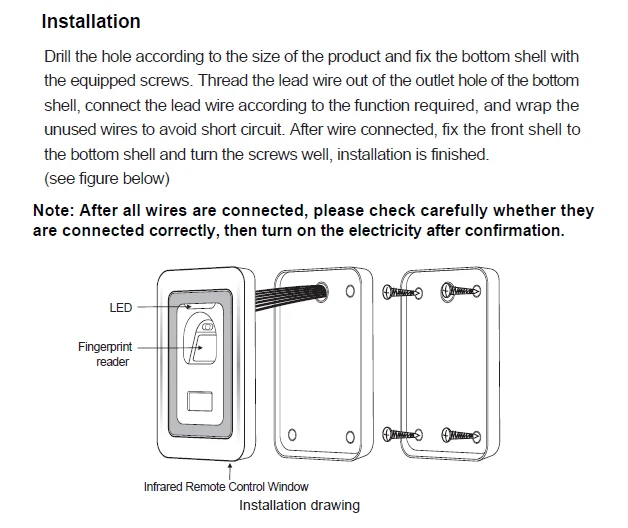 Installation

Drill the hole according to the size of the product and fix the bottom shell with the equipped screws. Thread the lead wire out of the outlet hole of the bottom shell, connect the lead wire according to the function required, and wrap the unused wires to avoid short circuit. After wire connected, fix the front shell to the bottom shell and turn the screws well, installation is finished.
(see figure below)

Note: After all wires are connected, please check carefully whether they are connected correctly, then turn on the electricity after confirmation.

LED

Fingerprint reader

Infrared Remote Control Window

Installation drawing