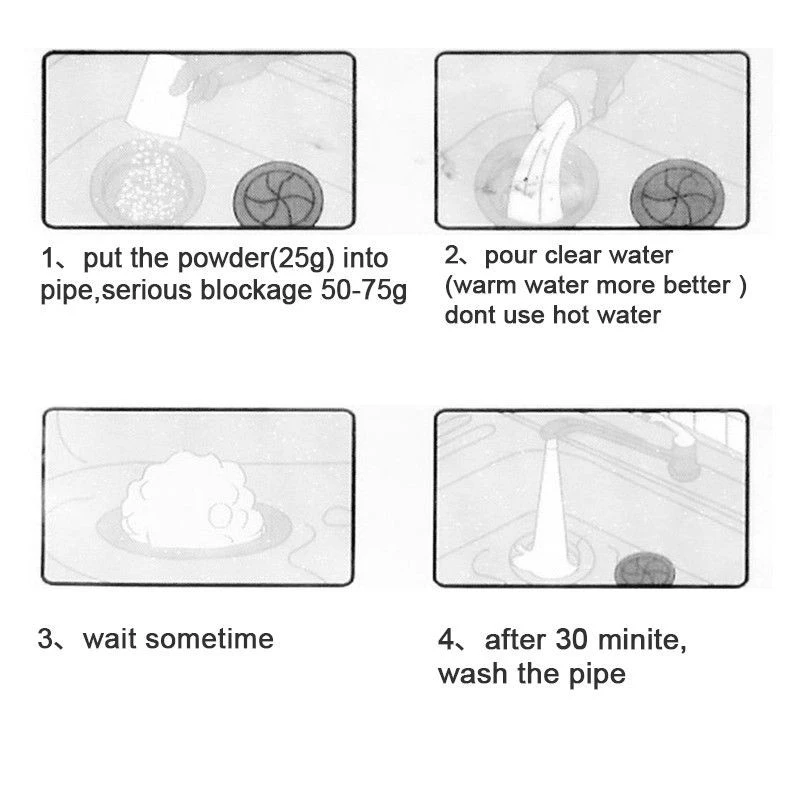 1、put the powder(25g) into pipe,serious blockage 50-75g

2、pour clear water
(warm water more better )
dont use hot water

3、wait sometime

4、after 30 minite,
wash the pipe