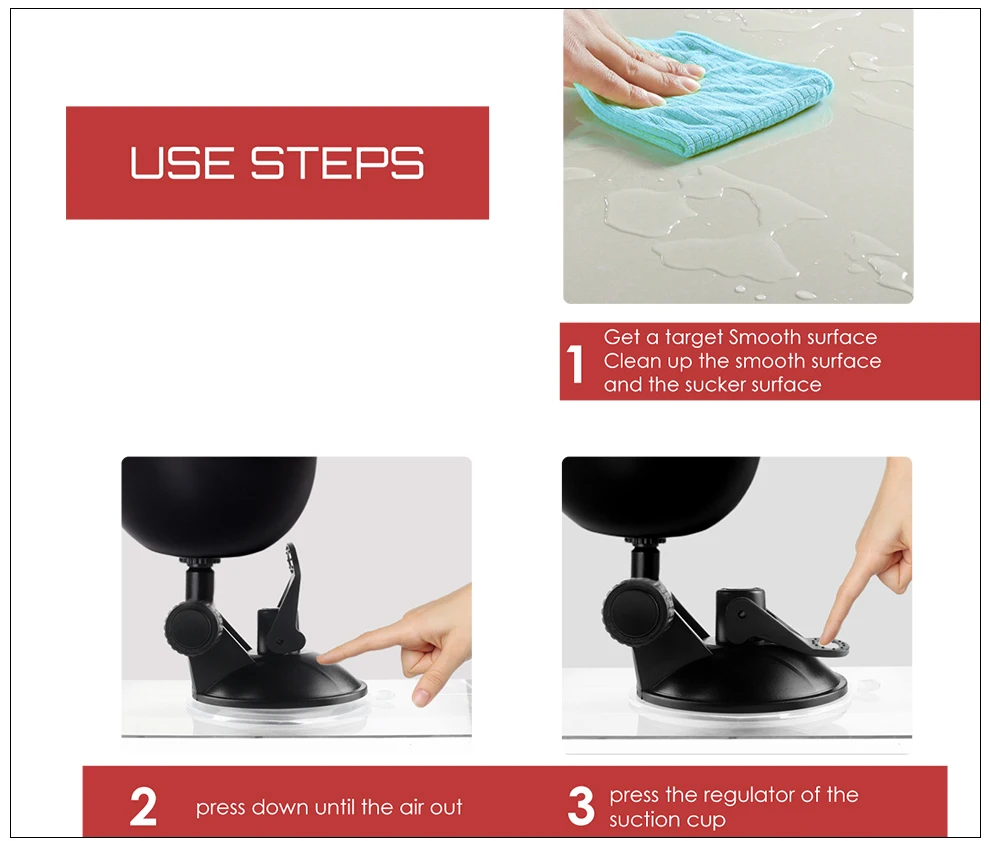 USE STEPS

1 Get a target Smooth surface
Clean up the smooth surface
and the sucker surface

2 press down until the air out

3 press the regulator of the suction cup