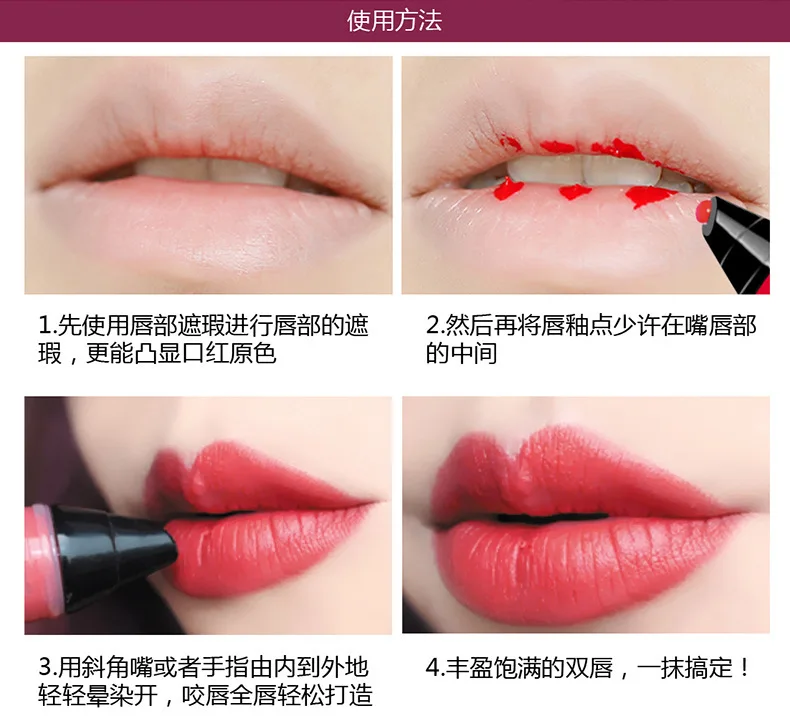 使用方法

1.先使用唇部遮瑕进行唇部的遮瑕，更能凸显口红原色

2.然后再将唇釉点少许在嘴唇部的中间

3.用斜角嘴或者手指由内到外地轻轻晕染开，咬唇全唇轻松打造

4.丰盈饱满的双唇，一抹搞定！