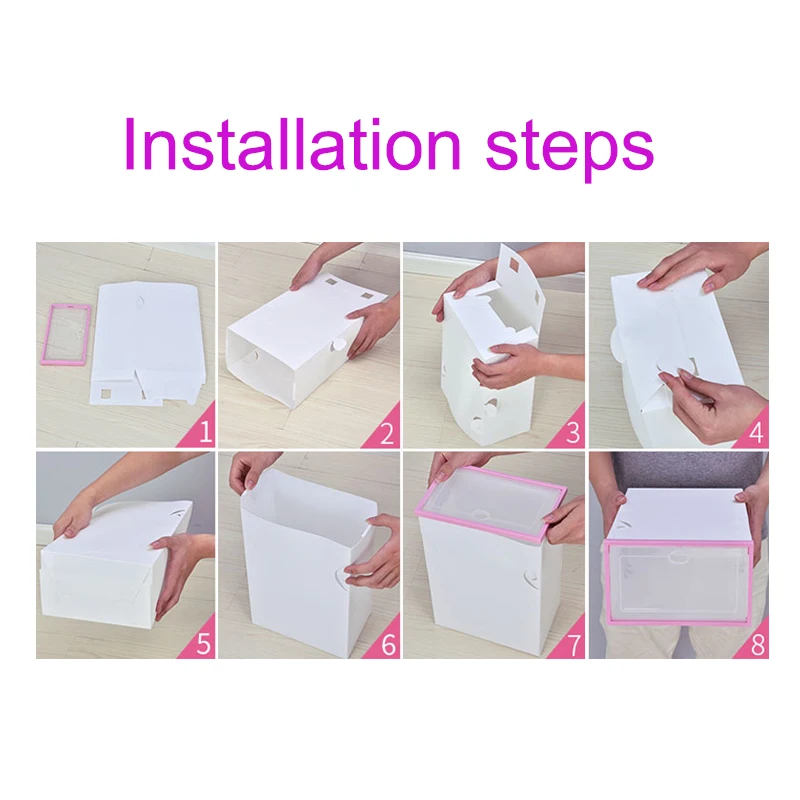 Installation steps

1

2

3

4

5

6

7

8