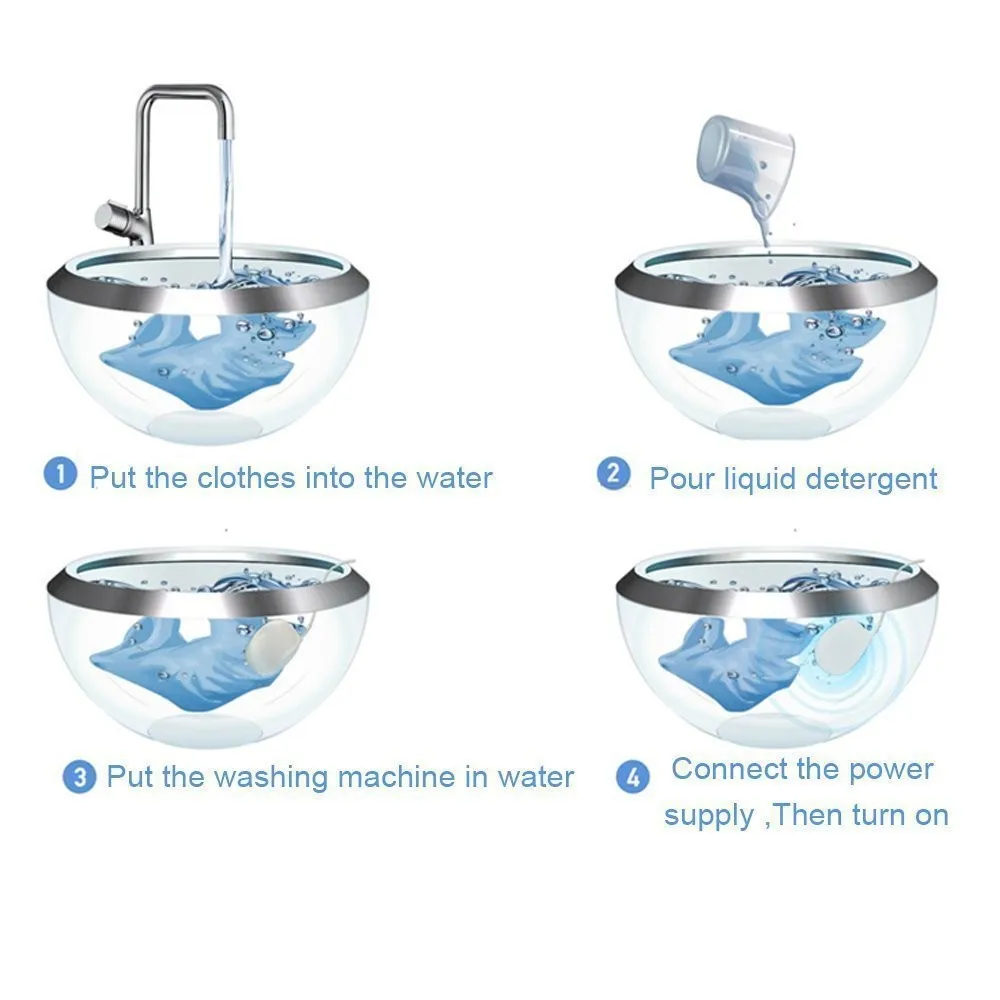 1 Put the clothes into the water

2 Pour liquid detergent

3 Put the washing machine in water

4 Connect the power supply ,Then turn on