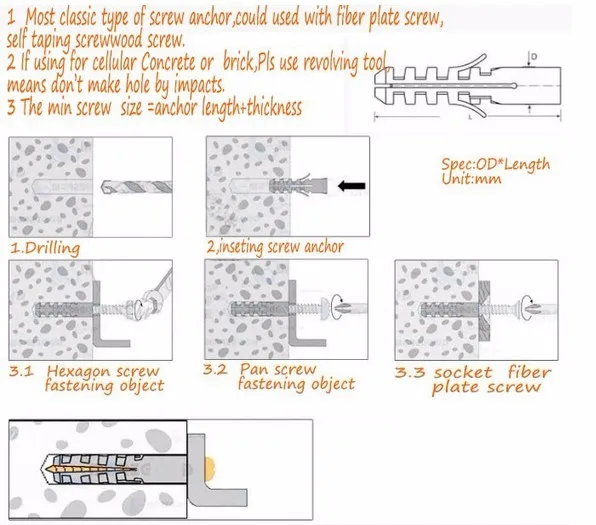 1 Most classic type of screw anchor,could used with fiber plate screw, self taping screwwood screw.
2 If using for cellular Concrete or brick,Pls use revolving tool means don't make hole by impacts.
3 The min screw size =anchor length+thickness

D

L

Spec:OD*Length
Unit:mm

1.Drilling

2,inseting screw anchor

3.1 Hexagon screw fastening object

3.2 Pan screw fastening object

3.3 socket fiber plate screw