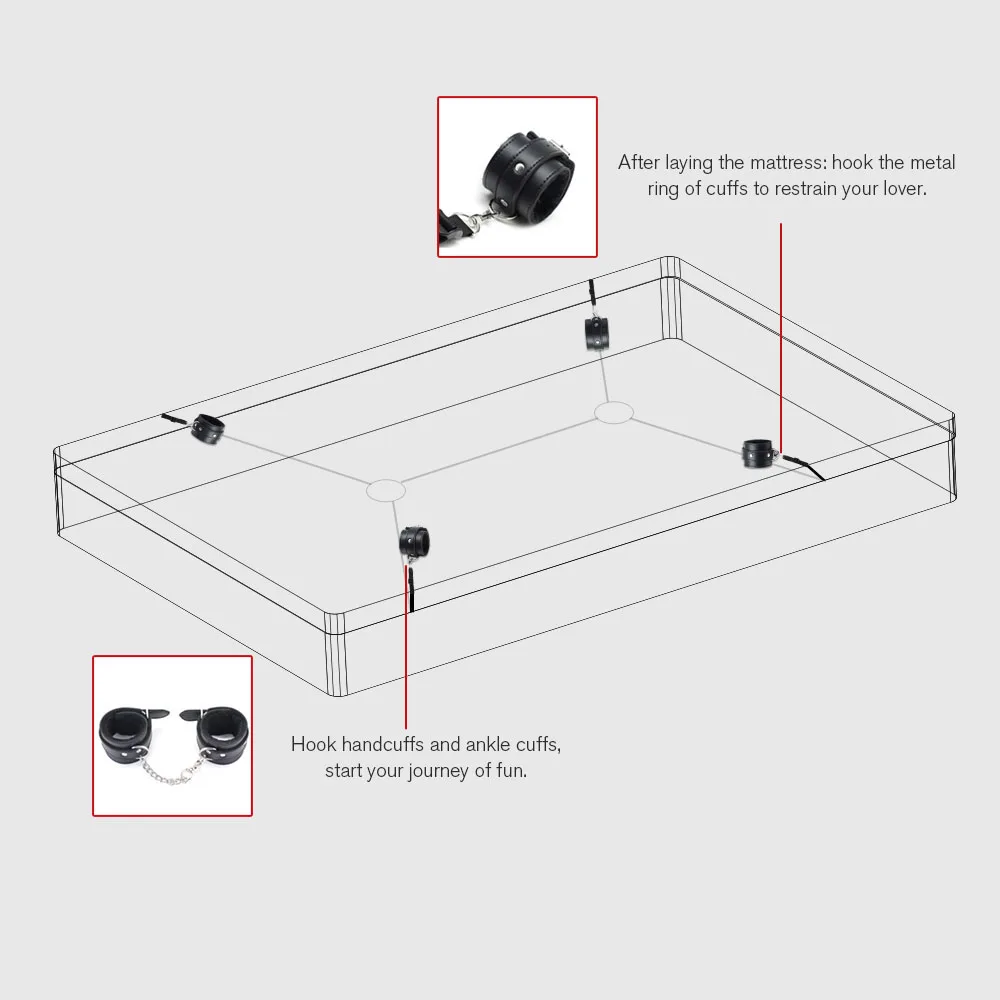 After laying the mattress: hook the metal ring of cuffs to restrain your lover.

Hook handcuffs and ankle cuffs, start your journey of fun.