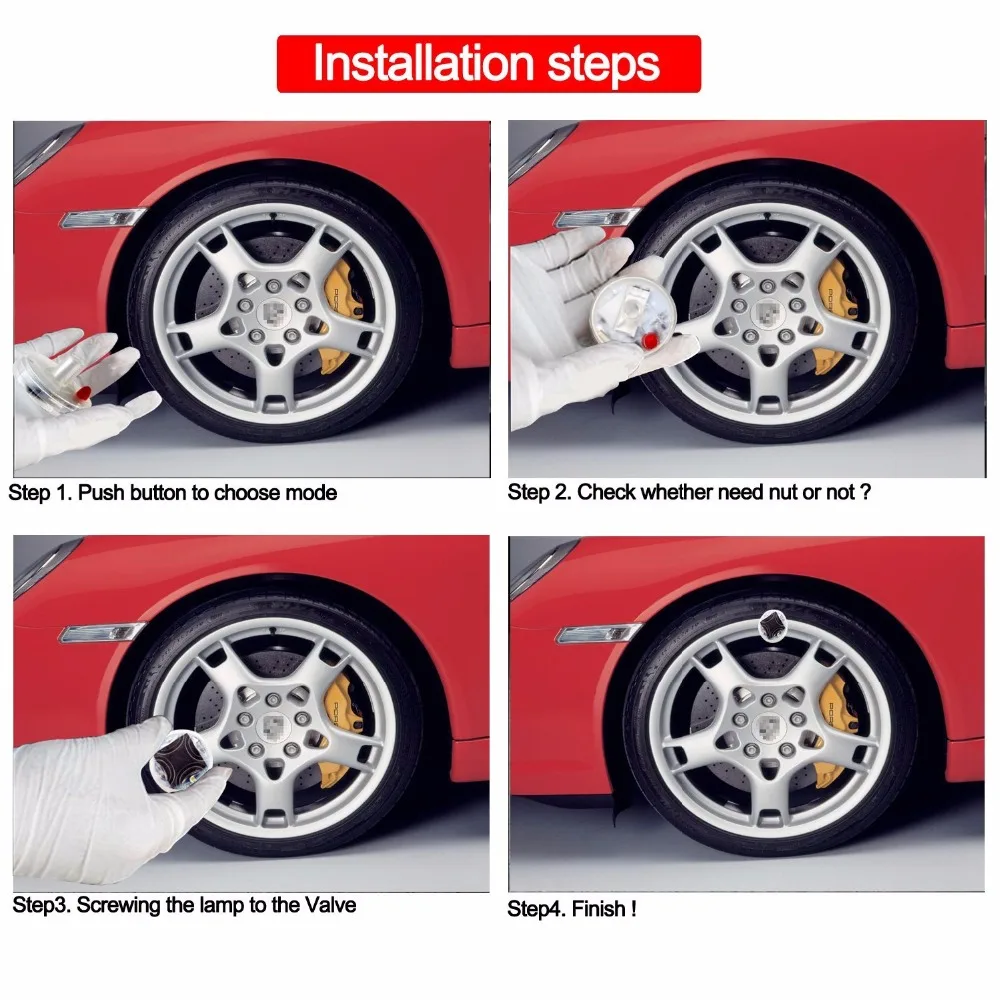 Installation steps

Step 1. Push button to choose mode

Step 2. Check whether need nut or not ?

Step3. Screwing the lamp to the Valve

Step4. Finish !