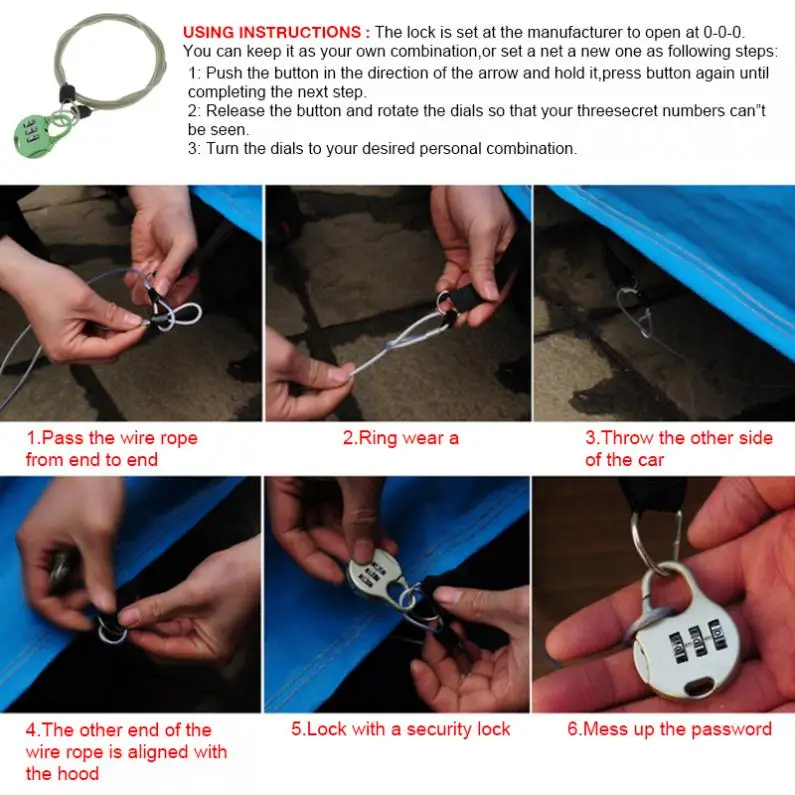 USING INSTRUCTIONS : The lock is set at the manufacturer to open at 0-0-0. You can keep it as your own combination,or set a net a new one as following steps:

1: Push the button in the direction of the arrow and hold it,press button again until completing the next step.

2: Release the button and rotate the dials so that your threesecret numbers can"t be seen.

3: Turn the dials to your desired personal combination.

1.Pass the wire rope from end to end

2.Ring wear a

3.Throw the other side of the car

4.The other end of the wire rope is aligned with the hood

5.Lock with a security lock

6.Mess up the password