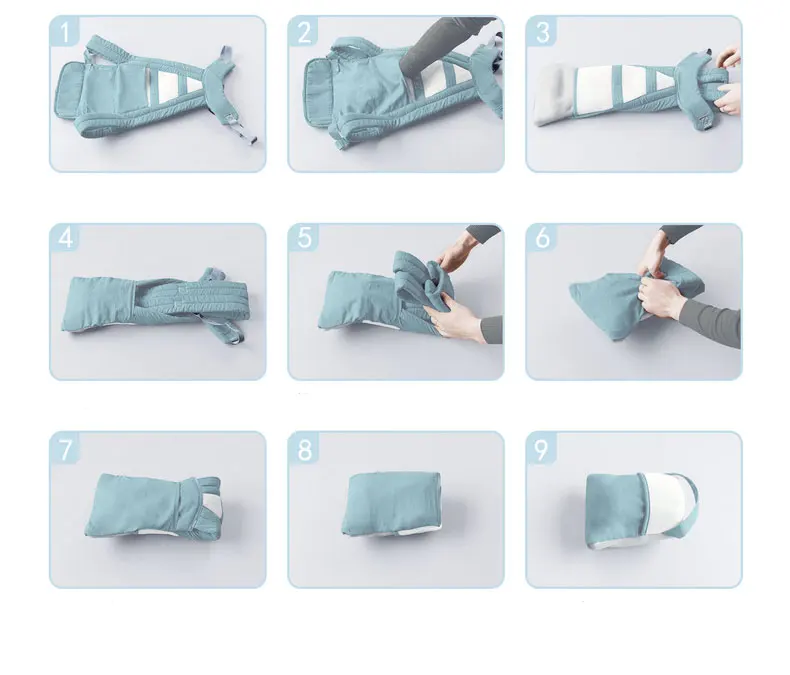 1

2

3

4

5

6

7

8

9