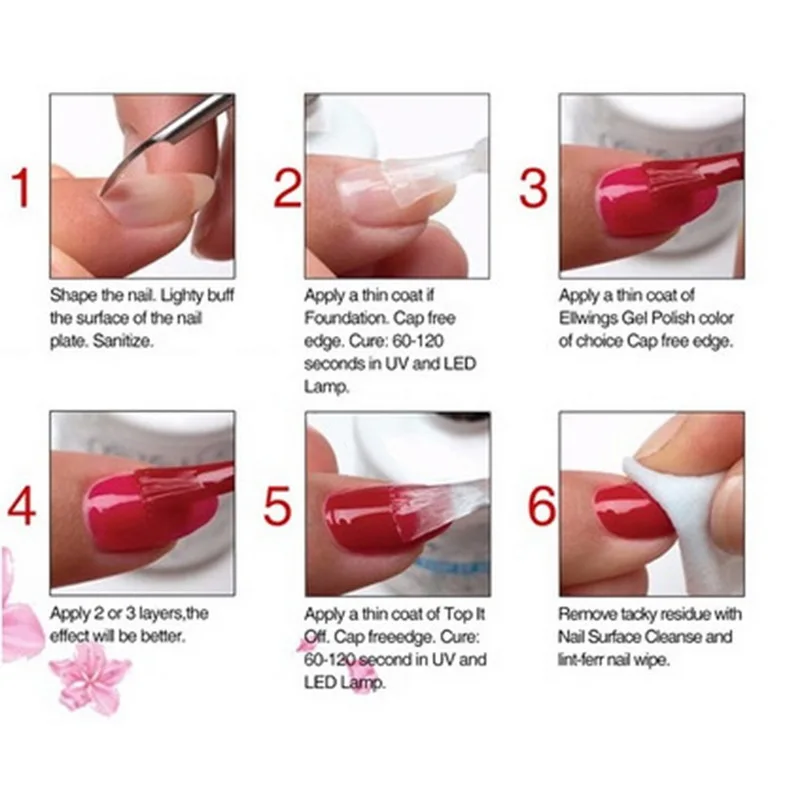 1

Shape the nail. Lighty buff the surface of the nail plate. Sanitize.

2

Apply a thin coat if Foundation. Cap free edge. Cure: 60-120 seconds in UV and LED Lamp.

3

Apply a thin coat of Ellwings Gel Polish color of choice Cap free edge.

4

Apply 2 or 3 layers,the effect will be better.

5

Apply a thin coat of Top It Off. Cap freeedge. Cure: 60-120 second in UV and LED Lamp.

6

Remove tacky residue with Nail Surface Cleanse and lint-ferr nail wipe.