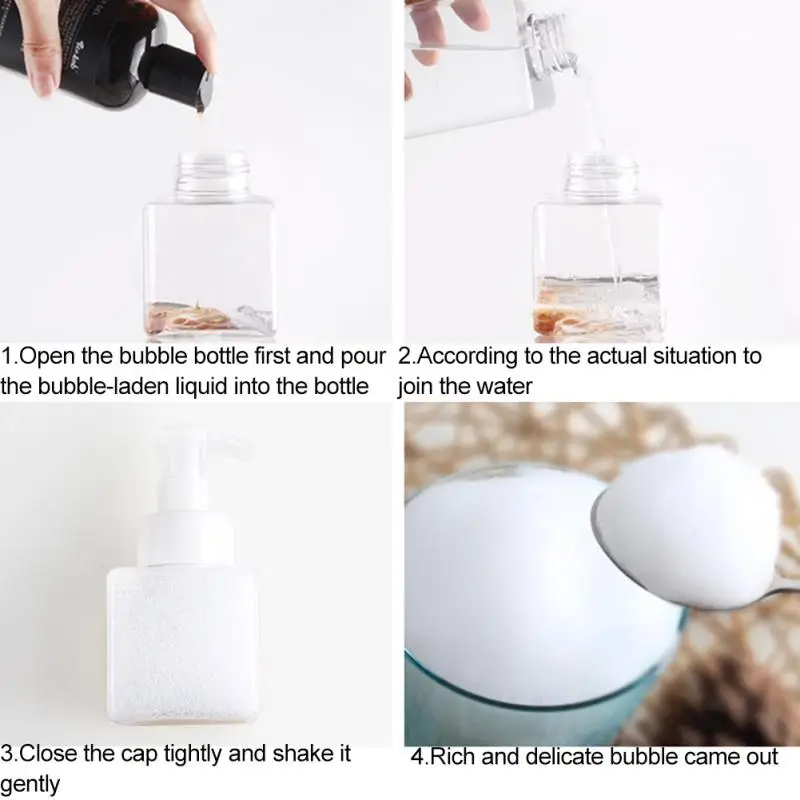 1.Open the bubble bottle first and pour the bubble-laden liquid into the bottle

2.According to the actual situation to join the water

3.Close the cap tightly and shake it gently

4.Rich and delicate bubble came out