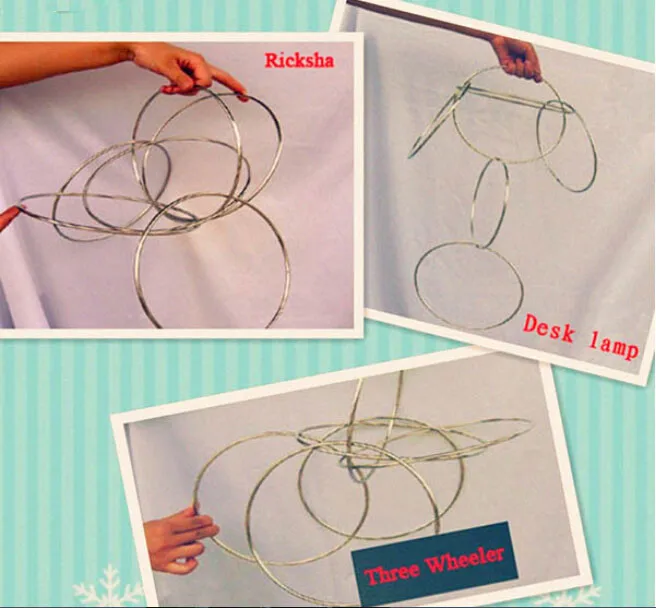 Ricksha

Desk lamp

Three Wheeler