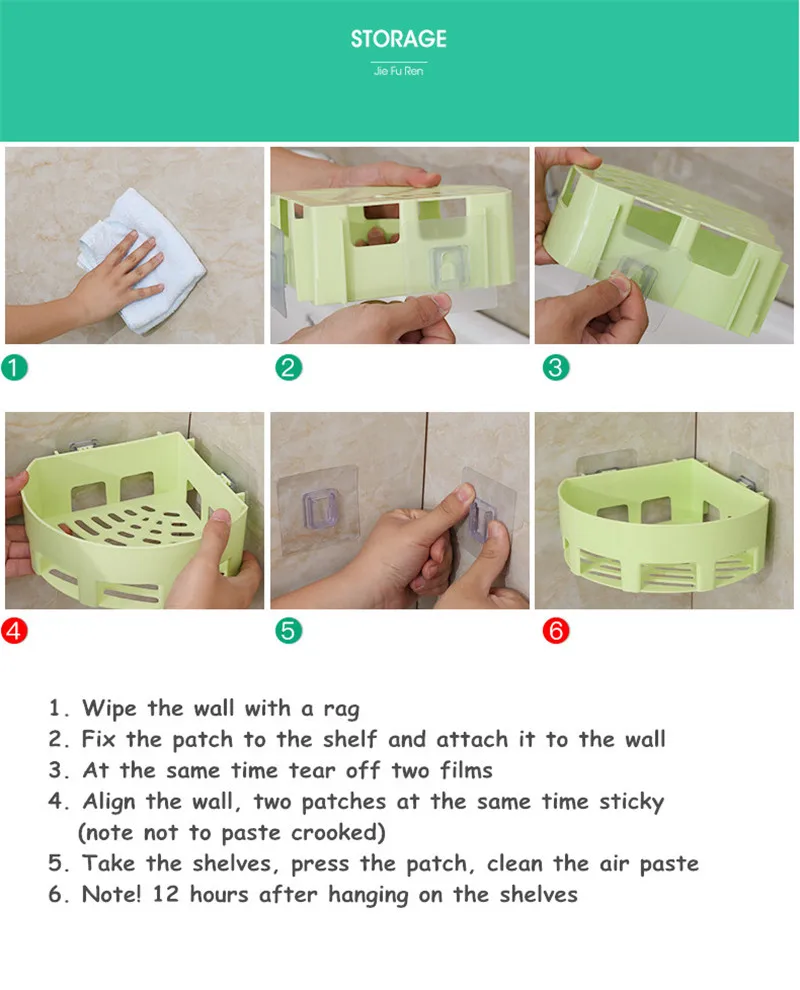 STORAGE

Jie Fu Ren

1

2

3

4

5

6

1. Wipe the wall with a rag
2. Fix the patch to the shelf and attach it to the wall
3. At the same time tear off two films
4. Align the wall, two patches at the same time sticky (note not to paste crooked)
5. Take the shelves, press the patch, clean the air paste
6. Note! 12 hours after hanging on the shelves