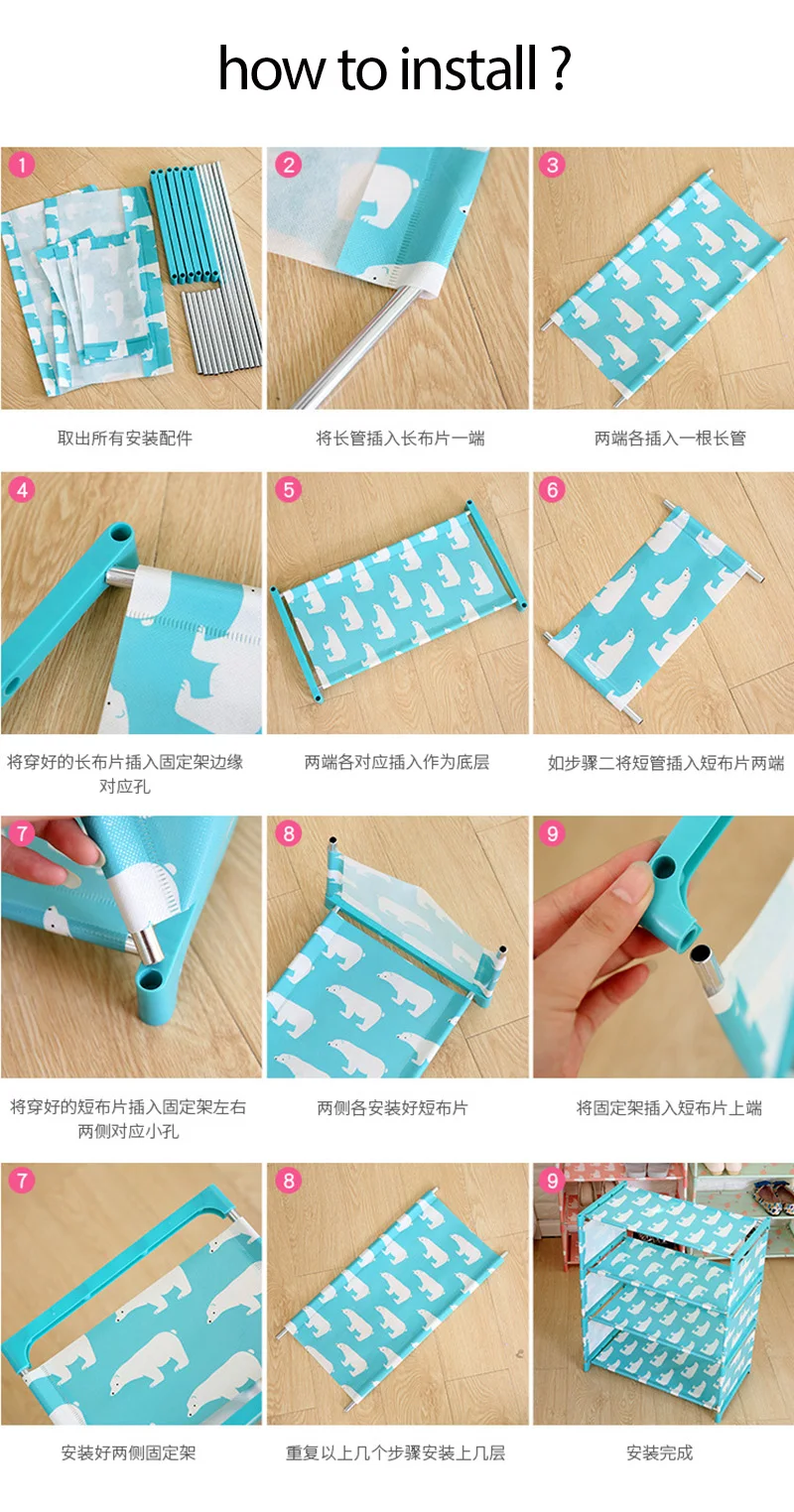 how to install ?

1

取出所有安装配件

2

将长管插入长布片一端

3

两端各插入一根长管

4

将穿好的长布片插入固定架边缘对应孔

5

两端各对应插入作为底层

6

如步骤二将短管插入短布片两端

7

将穿好的短布片插入固定架左右两侧对应小孔

8

两侧各安装好短布片

9

将固定架插入短布片上端

7

安装好两侧固定架

8

重复以上几个步骤安装上几层

9

安装完成