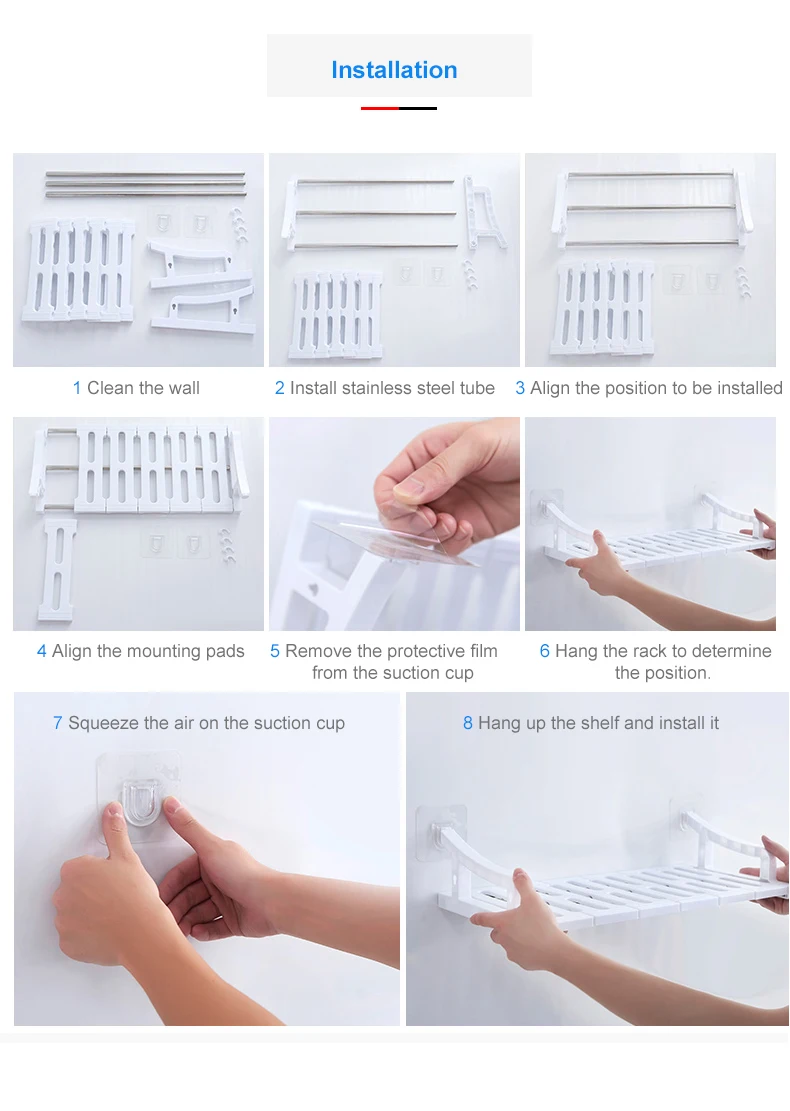 Installation

1 Clean the wall

2 Install stainless steel tube

3 Align the position to be installed

4 Align the mounting pads

5 Remove the protective film from the suction cup

6 Hang the rack to determine the position.

7 Squeeze the air on the suction cup

8 Hang up the shelf and install it