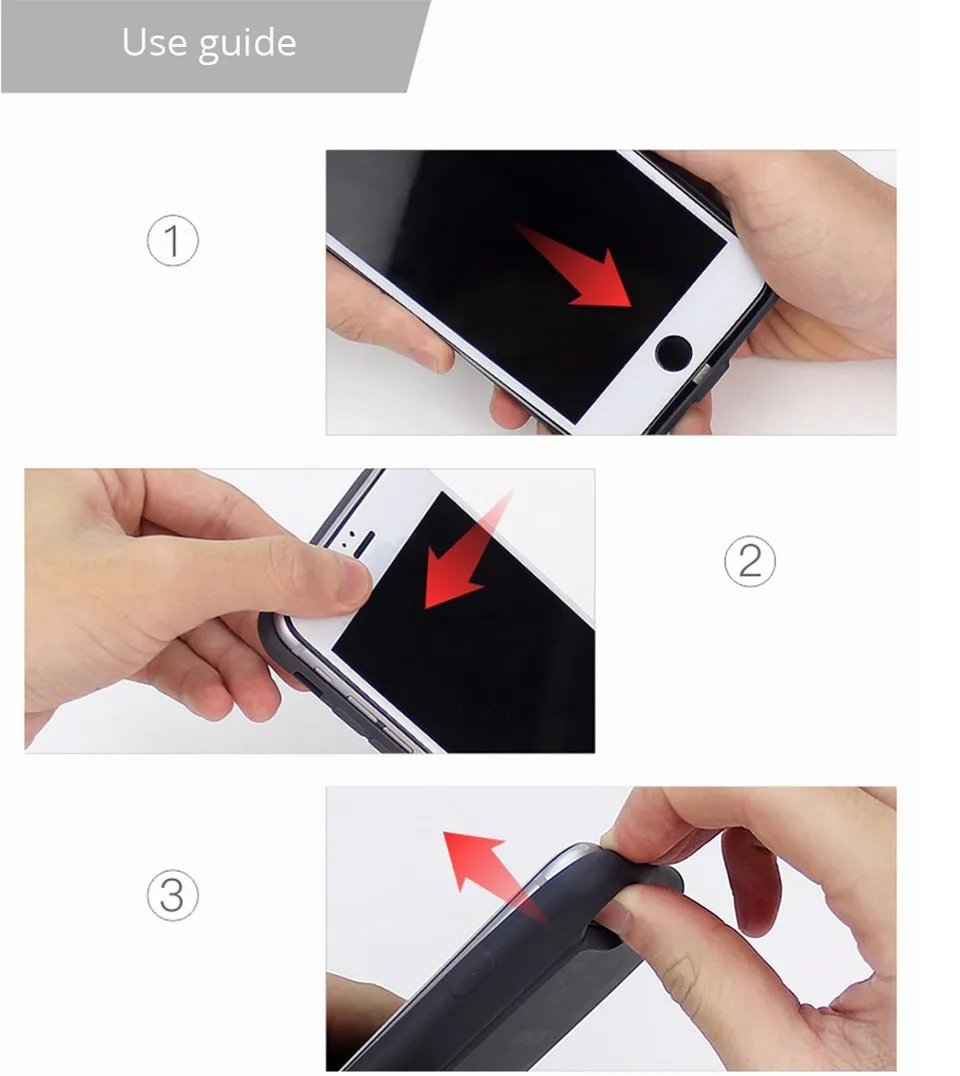 Use guide

①

②

③