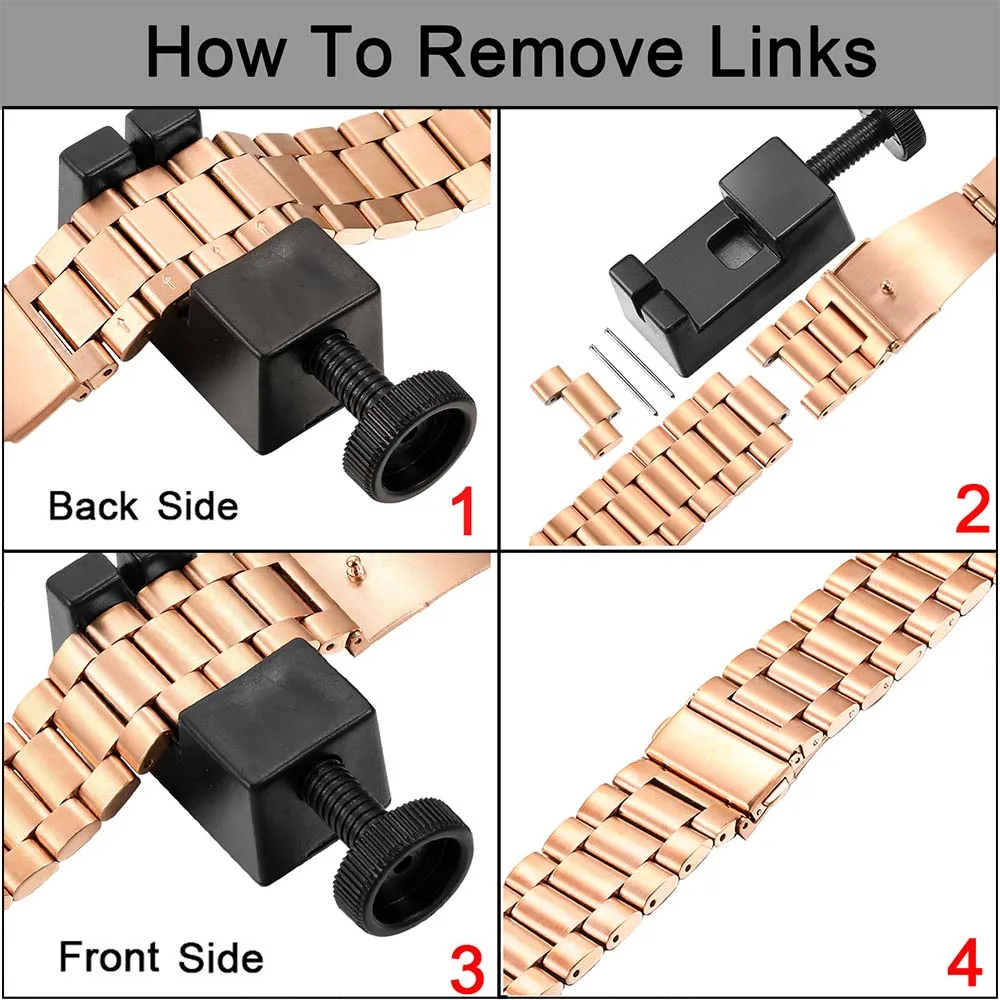 How To Remove Links

Back Side

1

2

Front Side

3

4