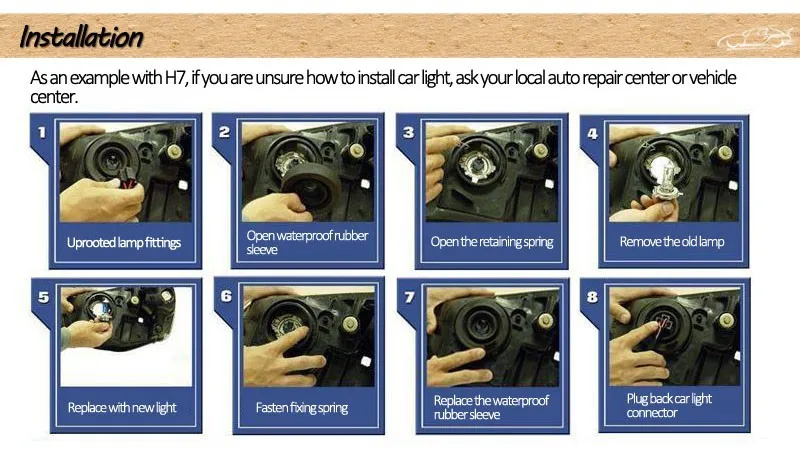 Installation

As an example with H7, if you are unsure how to install car light, ask your local auto repair center or vehicle center.

1
Uprooted lamp fittings

2
Open waterproof rubber sleeve

3
Open the retaining spring

4
Remove the old lamp

5
Replace with new light

6
Fasten fixing spring

7
Replace the waterproof rubber sleeve

8
Plug back car light connector