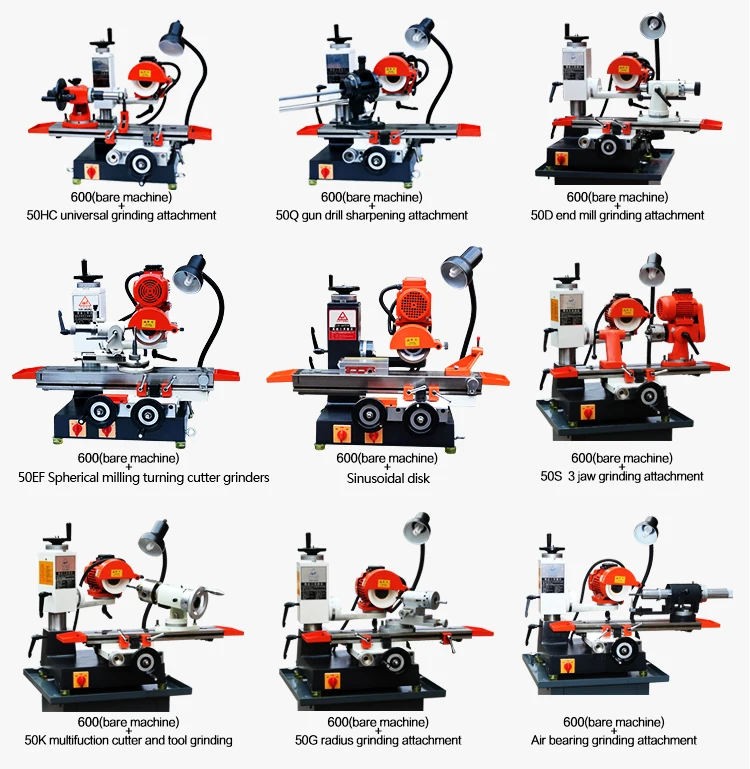 600(bare machine)
+
50HC universal grinding attachment

600(bare machine)
+
50Q gun drill sharpening attachment

600(bare machine)
+
50D end mill grinding attachment

600(bare machine)
+
50EF Spherical milling turning cutter grinders

600(bare machine)
+
Sinusoidal disk

600(bare machine)
+
50S 3 jaw grinding attachment

600(bare machine)
+
50K multifuction cutter and tool grinding

600(bare machine)
+
50G radius grinding attachment

600(bare machine)
+
Air bearing grinding attachment