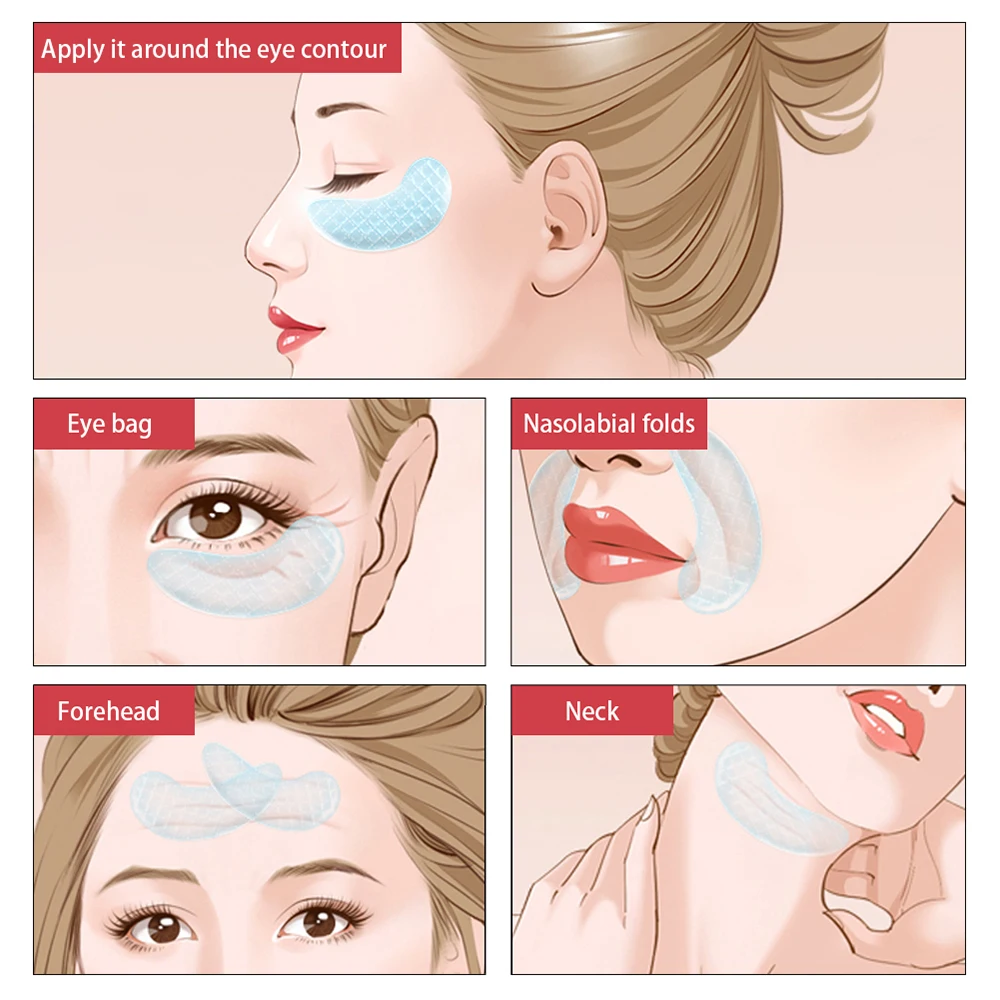 Apply it around the eye contour

Eye bag

Nasolabial folds

Forehead

Neck